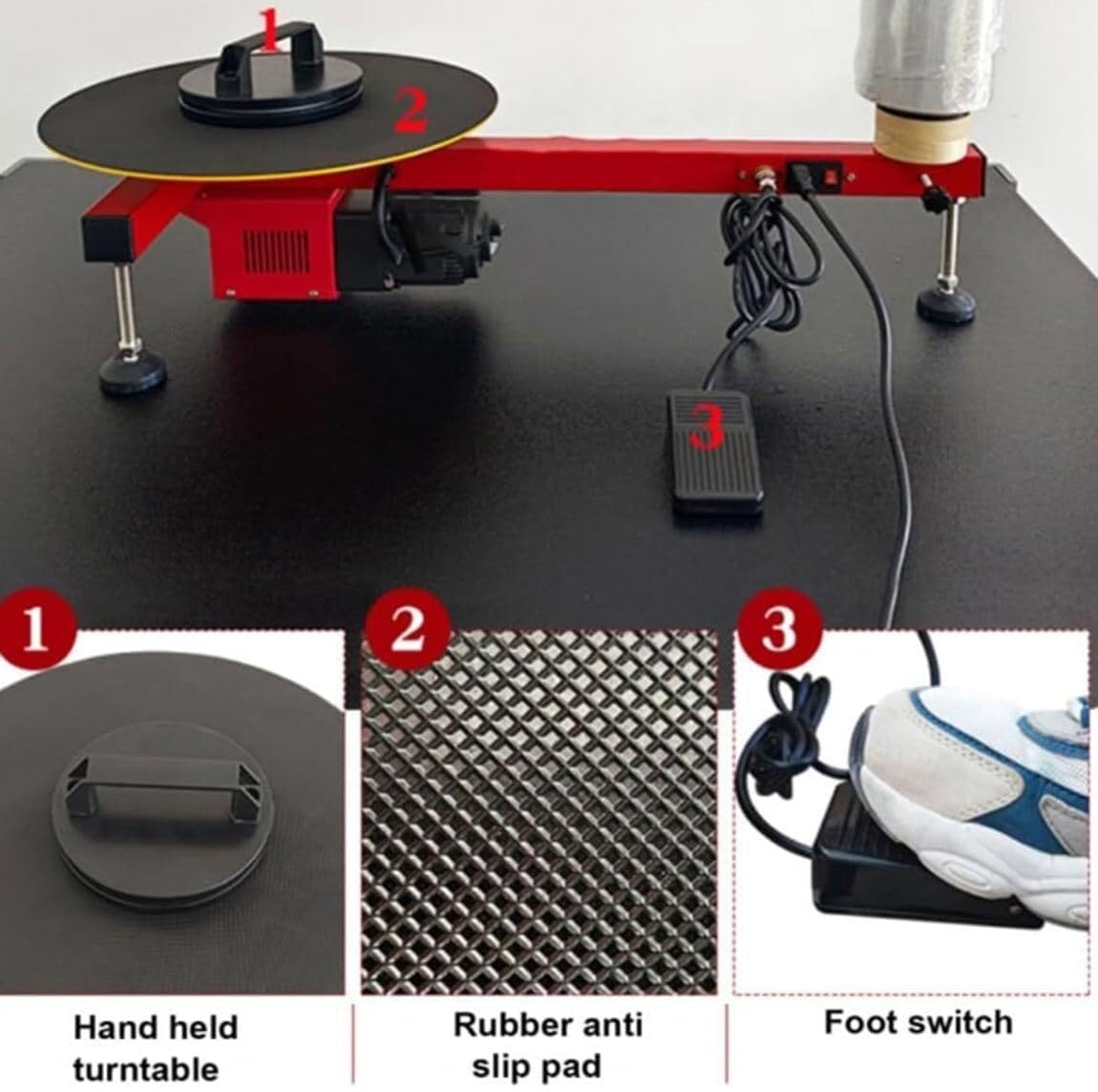 1
2
3
1
2
3

Hand held turntable

Rubber anti slip pad

Foot switch