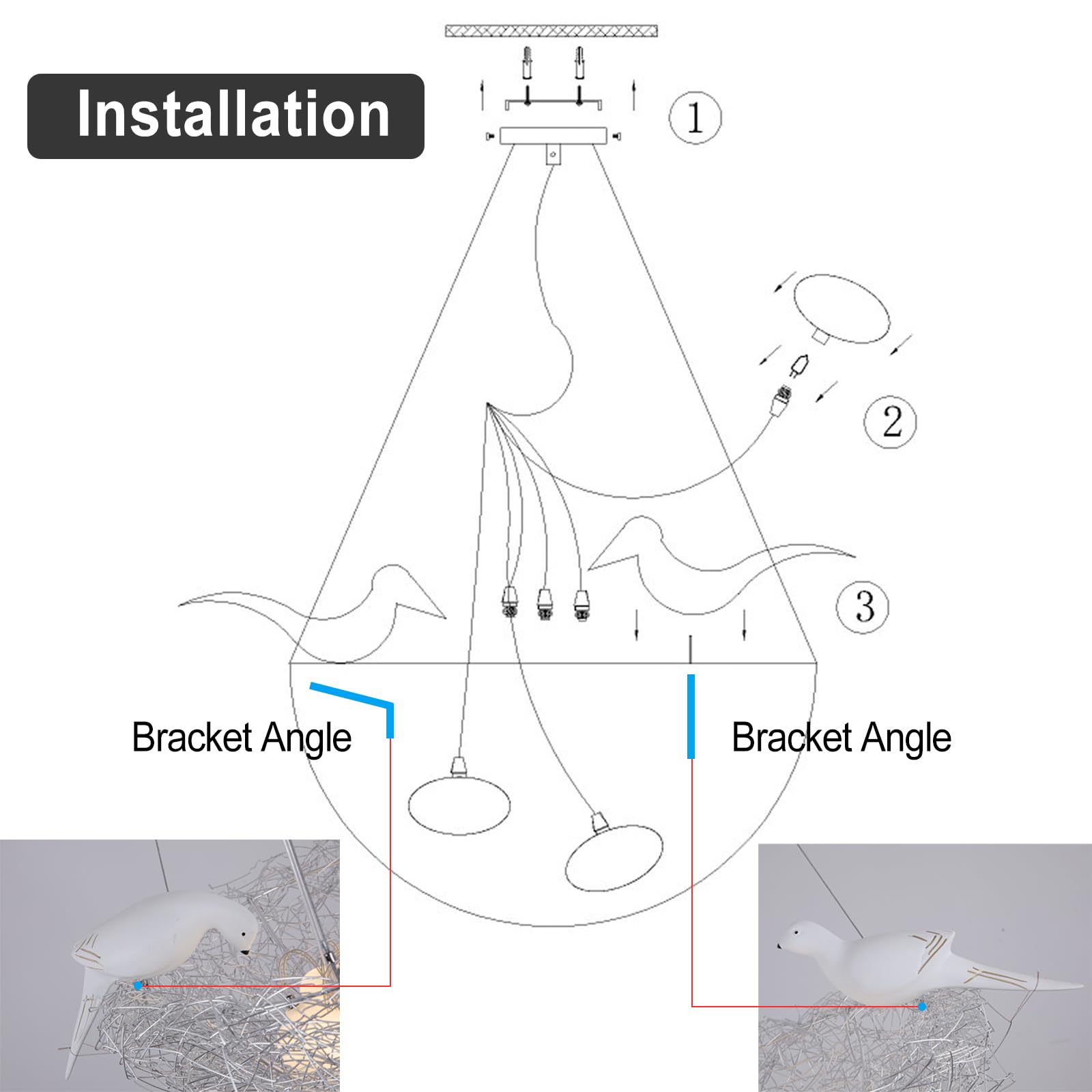 Installation

①

②

③

Bracket Angle

Bracket Angle