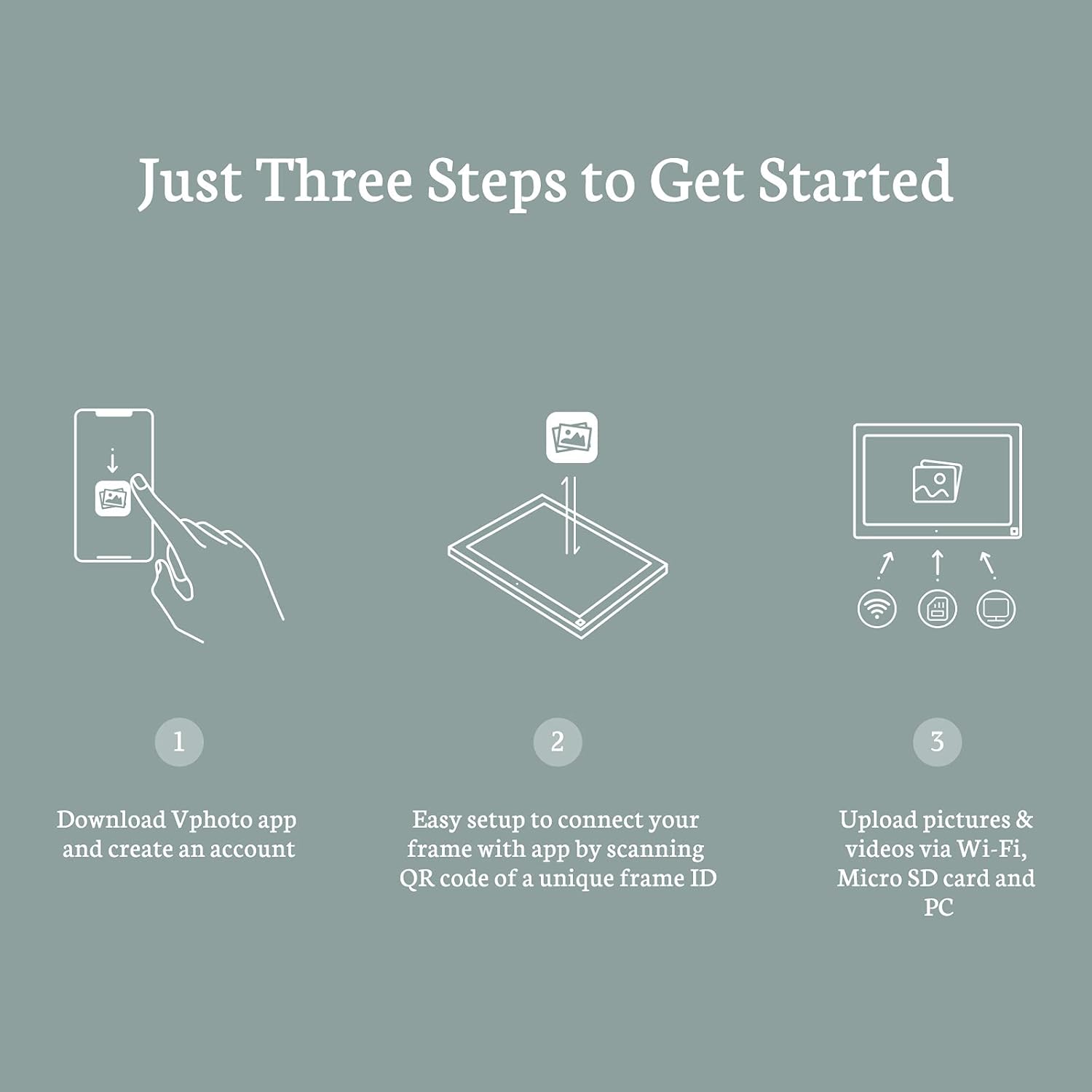 Just Three Steps to Get Started

1

Download Vphoto app and create an account

2

Easy setup to connect your frame with app by scanning QR code of a unique frame ID

3

Upload pictures & videos via Wi-Fi, Micro SD card and PC