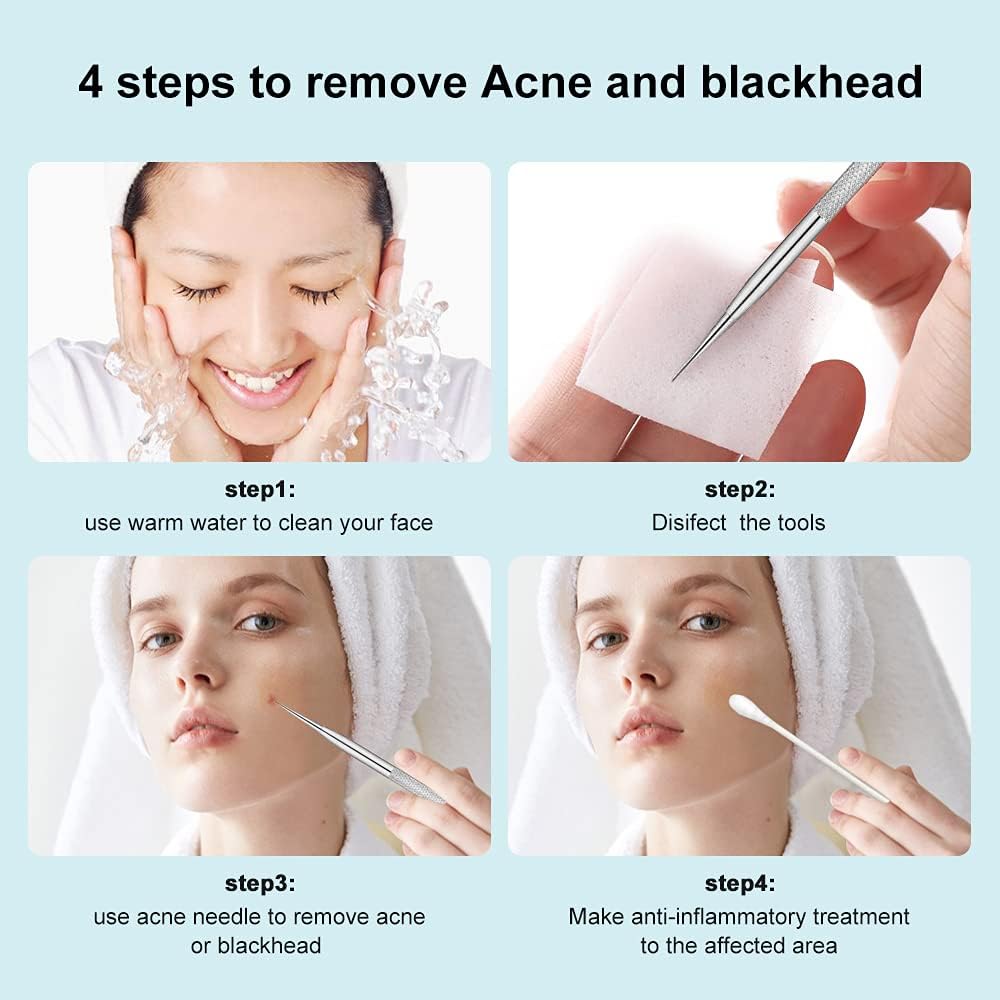 4 steps to remove Acne and blackhead

step1:
use warm water to clean your face

step2:
Disifect the tools

step3:
use acne needle to remove acne or blackhead

step4:
Make anti-inflammatory treatment to the affected area