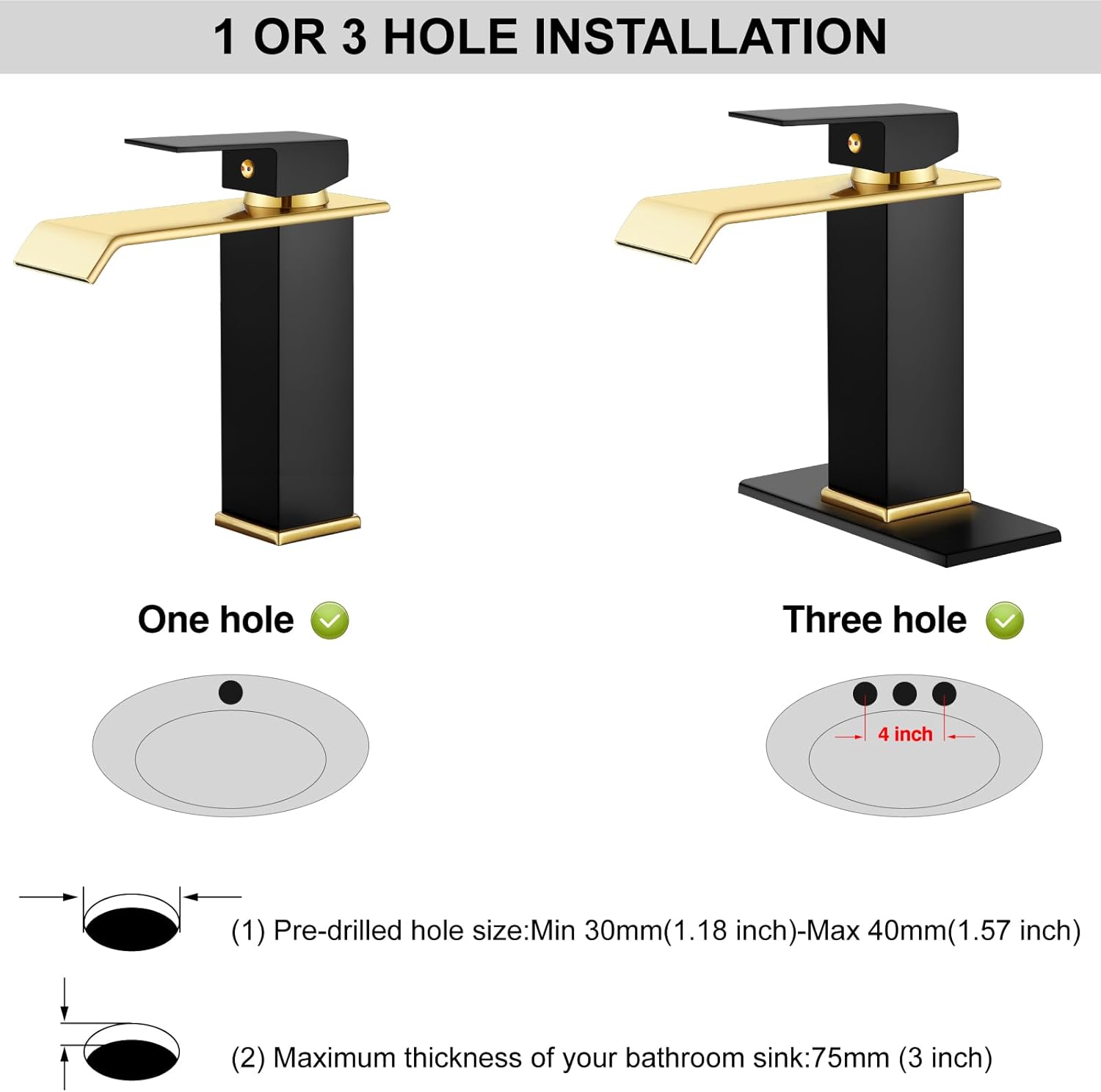 1 OR 3 HOLE INSTALLATION

One hole

Three hole

4 inch

(1) Pre-drilled hole size:Min 30mm(1.18 inch)-Max 40mm(1.57 inch)

(2) Maximum thickness of your bathroom sink:75mm (3 inch)