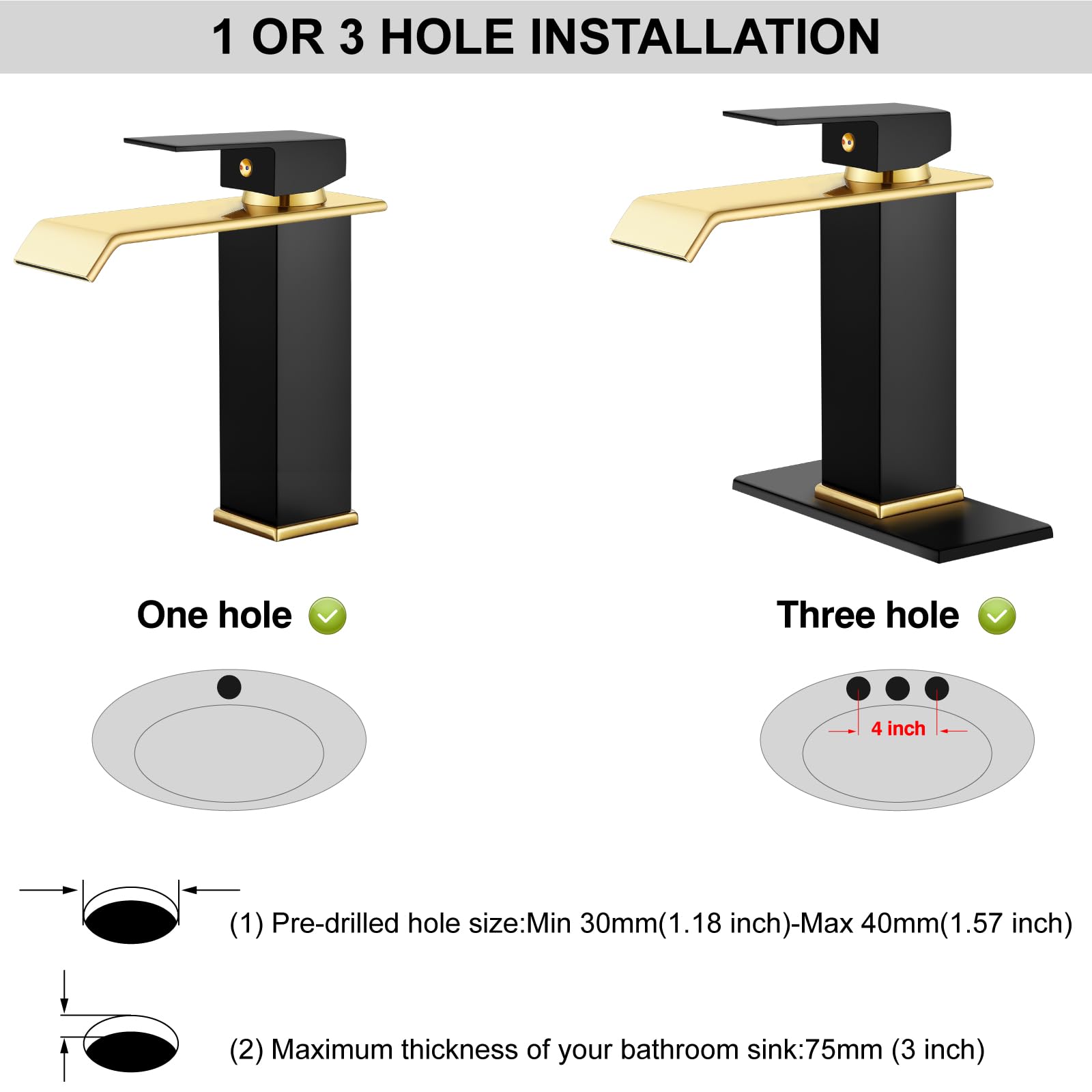 1 OR 3 HOLE INSTALLATION

One hole

Three hole

4 inch

(1) Pre-drilled hole size:Min 30mm(1.18 inch)-Max 40mm(1.57 inch)

(2) Maximum thickness of your bathroom sink:75mm (3 inch)