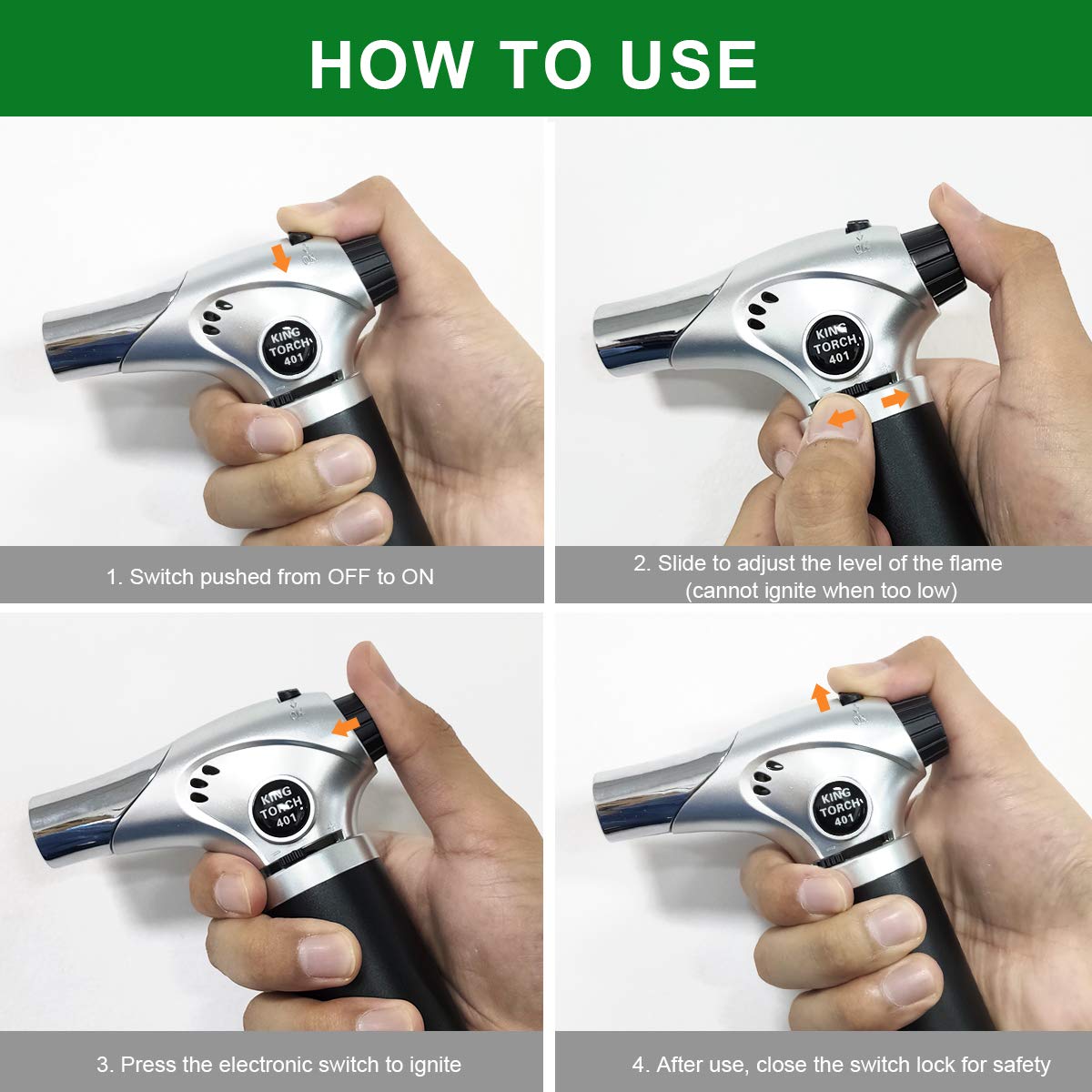 HOW TO USE

KING TORCH 401

1. Switch pushed from OFF to ON

KING TORCH 401

2. Slide to adjust the level of the flame (cannot ignite when too low)

KING TORCH 401

3. Press the electronic switch to ignite

KING TORCH 401

4. After use, close the switch lock for safety