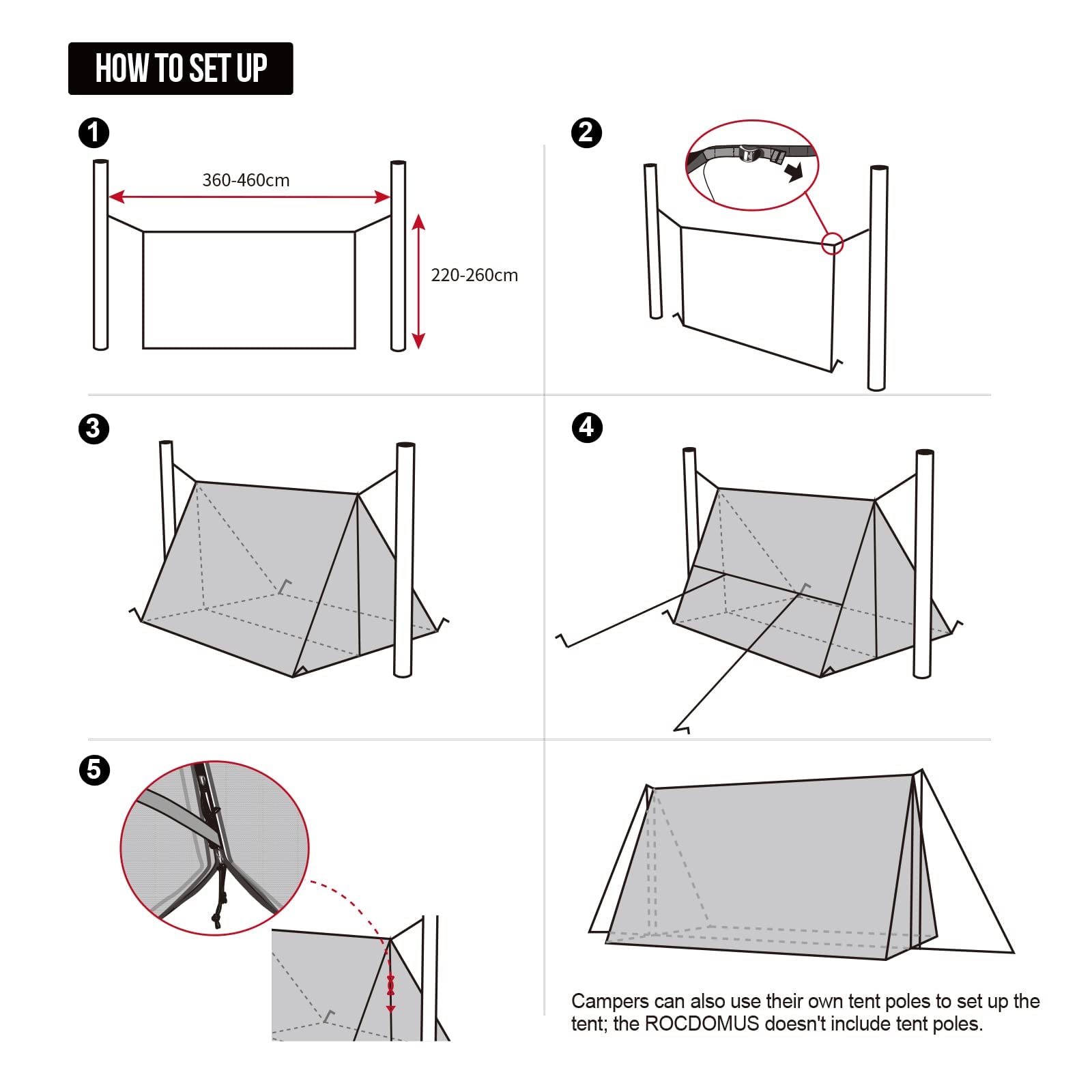 HOW TO SET UP

1

360-460cm

220-260cm

2

3

4

5

Campers can also use their own tent poles to set up the tent; the ROCDOMUS doesn't include tent poles.