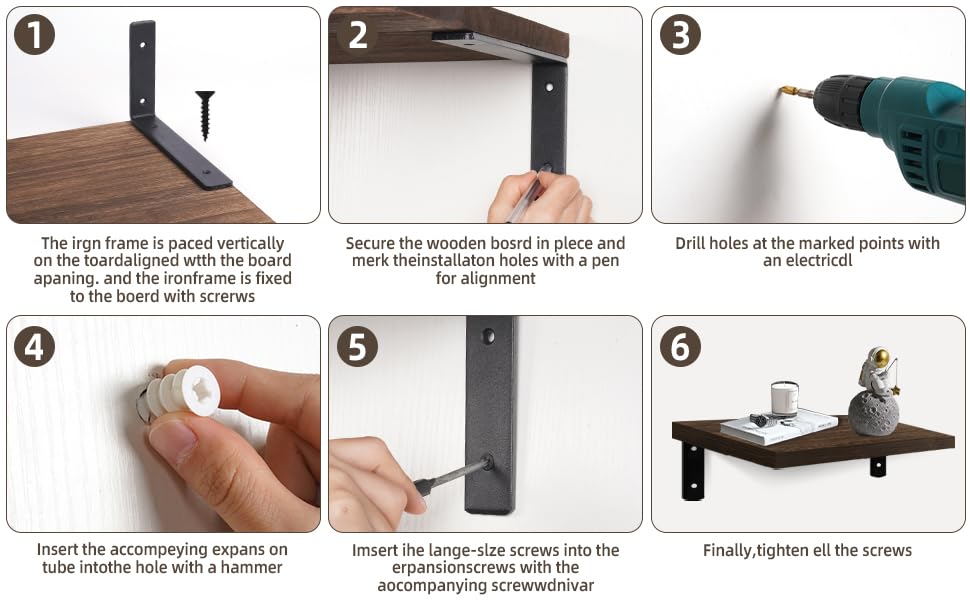 1

The irgn frame is paced vertically on the toardaligned wtth the board apaning. and the ironframe is fixed to the boerd with screrws

2

Secure the wooden bosrd in plece and merk theinstallaton holes with a pen for alignment

3

Drill holes at the marked points with an electricdl

4

Insert the accompeying expans on tube intothe hole with a hammer

5

Imsert ihe lange-slze screws into the erpansionscrews with the aocompanying screwwdnivar

6

Finally,tighten ell the screws