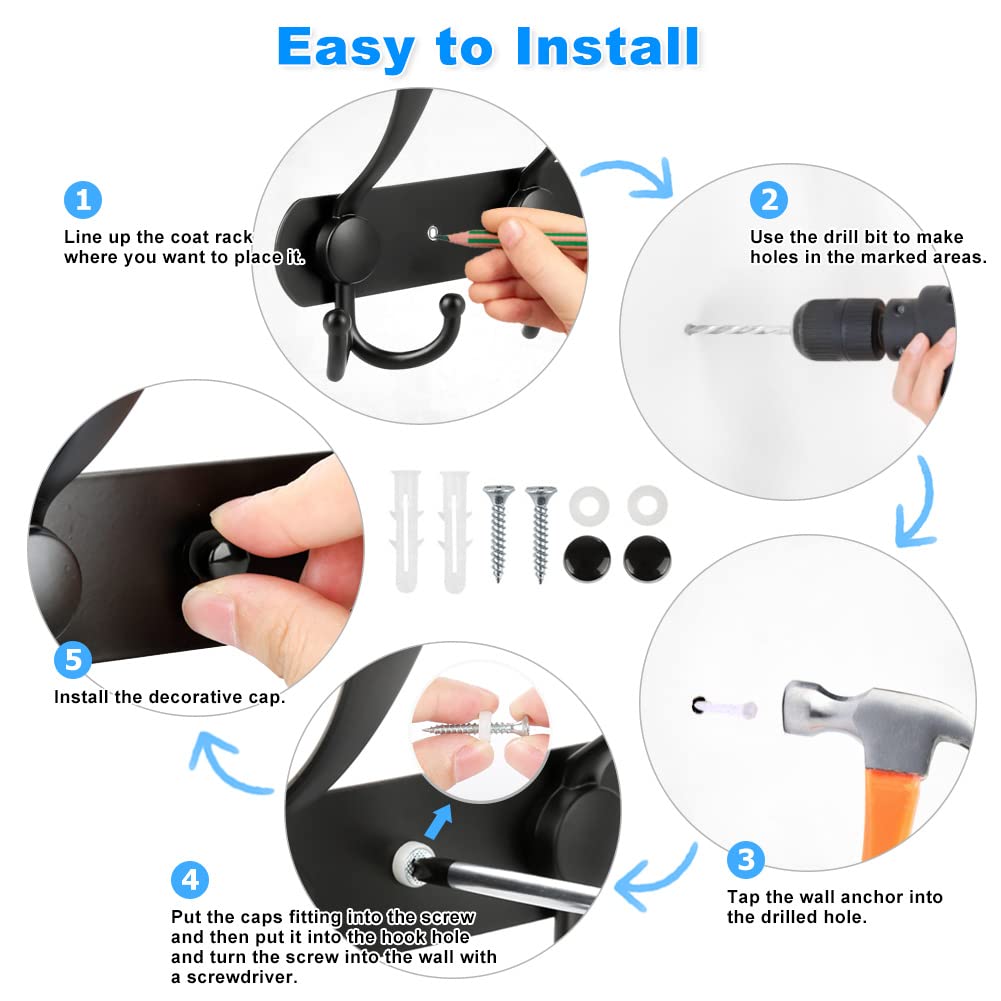 Easy to Install

1
Line up the coat rack where you want to place it.

2
Use the drill bit to make holes in the marked areas.

3
Tap the wall anchor into the drilled hole.

4
Put the caps fitting into the screw and then put it into the hook hole and turn the screw into the wall with a screwdriver.

5
Install the decorative cap.