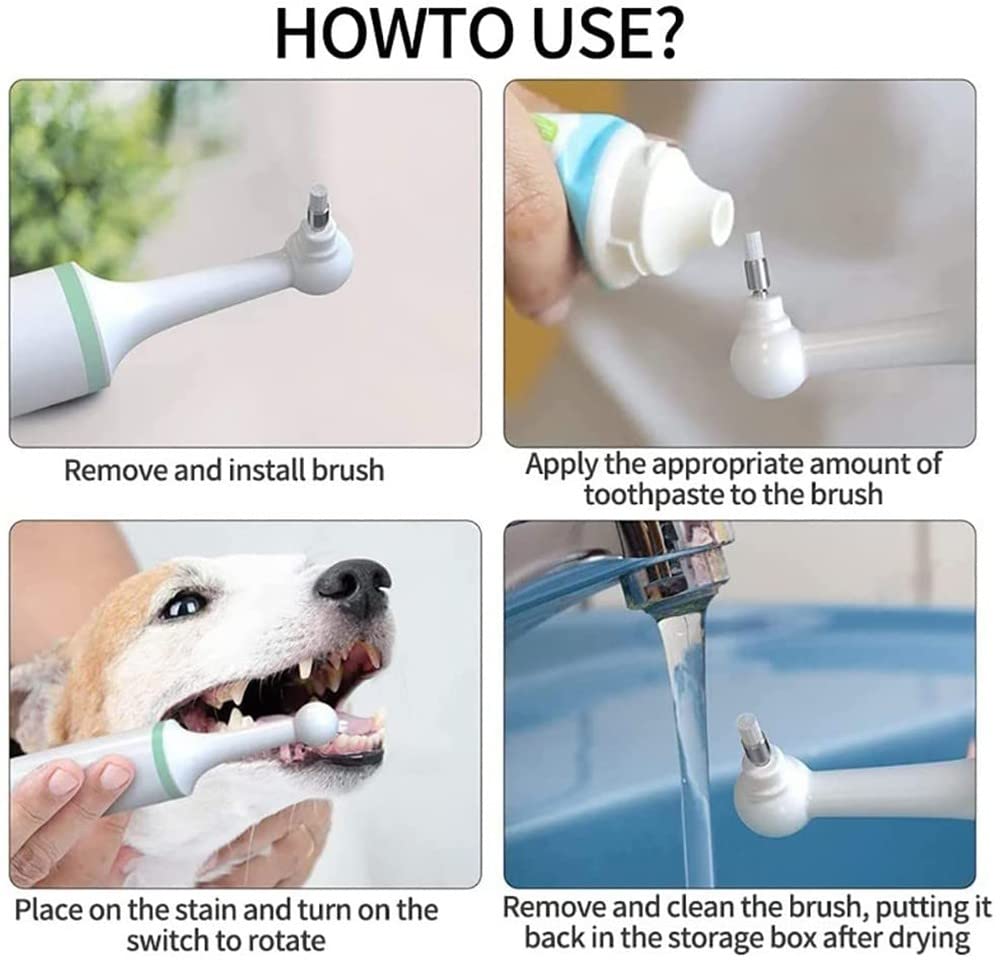 HOWTO USE?

Remove and install brush

Apply the appropriate amount of toothpaste to the brush

Place on the stain and turn on the switch to rotate

Remove and clean the brush, putting it back in the storage box after drying