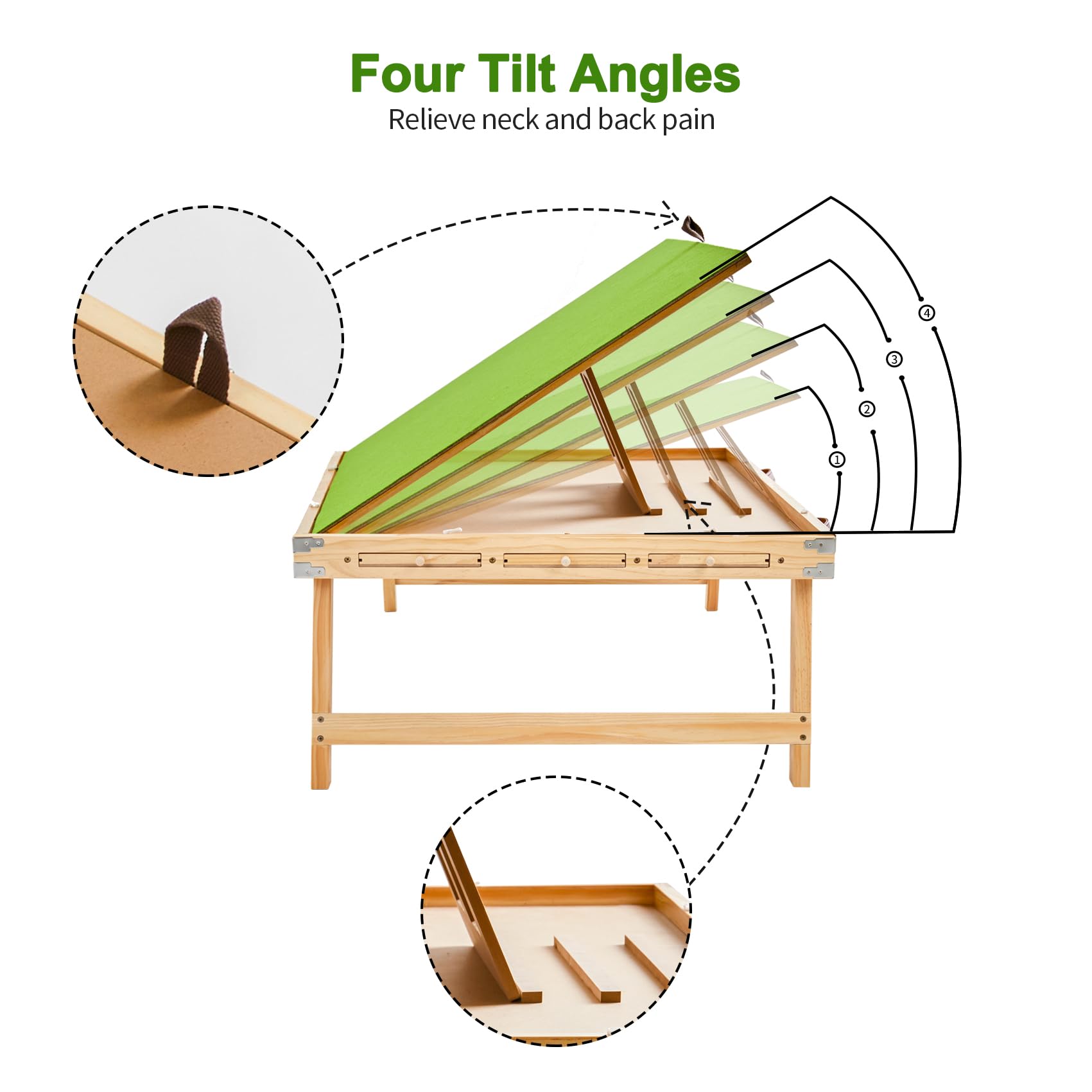 Four Tilt Angles
Relieve neck and back pain

④
③
②
①