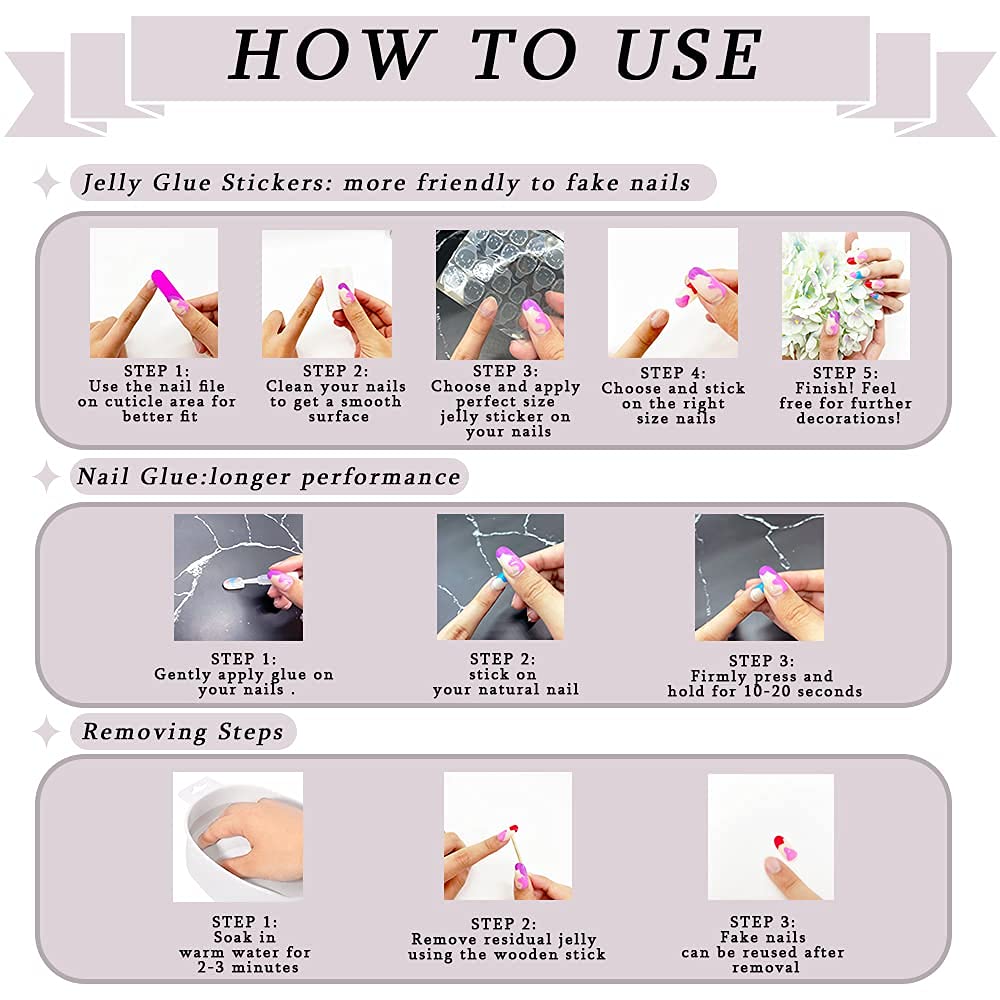 HOW TO USE

Jelly Glue Stickers: more friendly to fake nails

STEP 1:
Use the nail file on cuticle area for better fit

STEP 2:
Clean your nails to get a smooth surface

STEP 3:
Choose and apply perfect size jelly sticker on your nails

STEP 4:
Choose and stick on the right size nails

STEP 5:
Finish! Feel free for further decorations!

Nail Glue:longer performance

STEP 1:
Gently apply glue on your nails .

STEP 2:
stick on your natural nail

STEP 3:
Firmly press and hold for 10-20 seconds

Removing Steps

STEP 1:
Soak in warm water for 2-3 minutes

STEP 2:
Remove residual jelly using the wooden stick

STEP 3:
Fake nails can be reused after removal