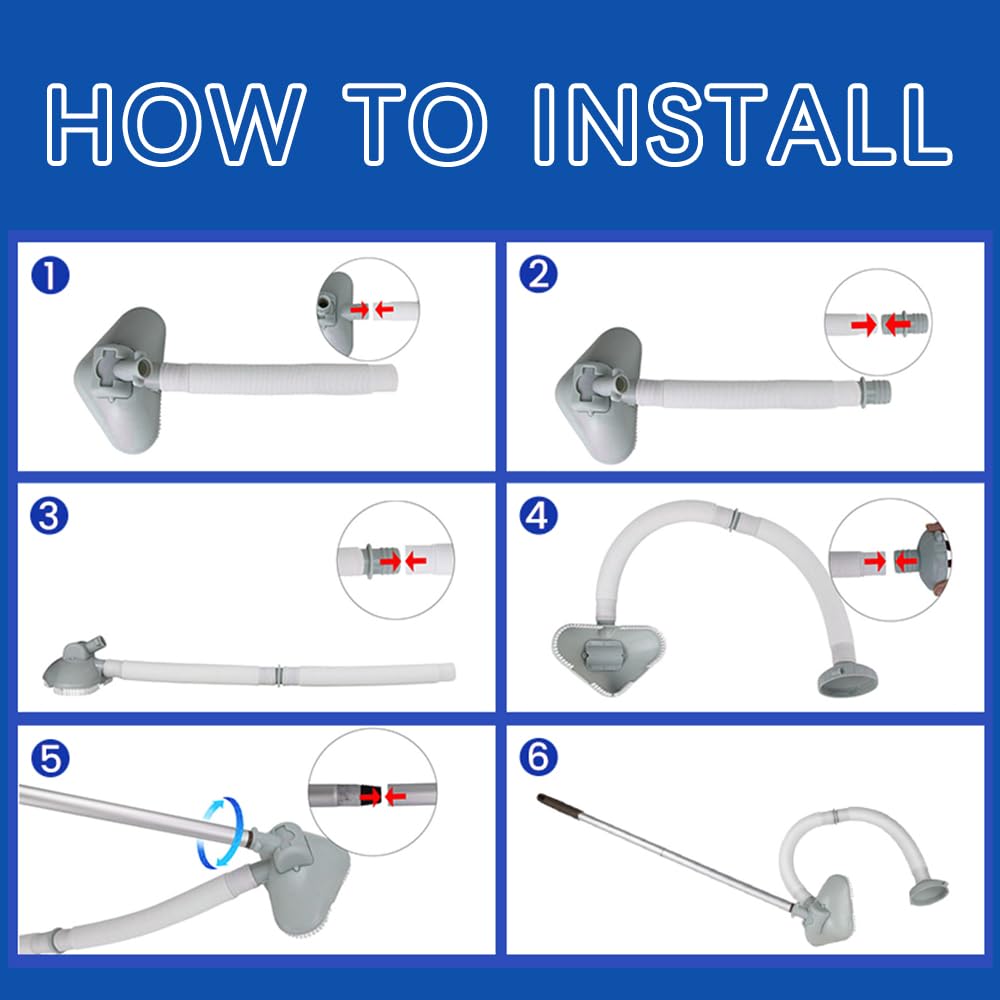 HOW TO INSTALL

1

2

3

4

5

6