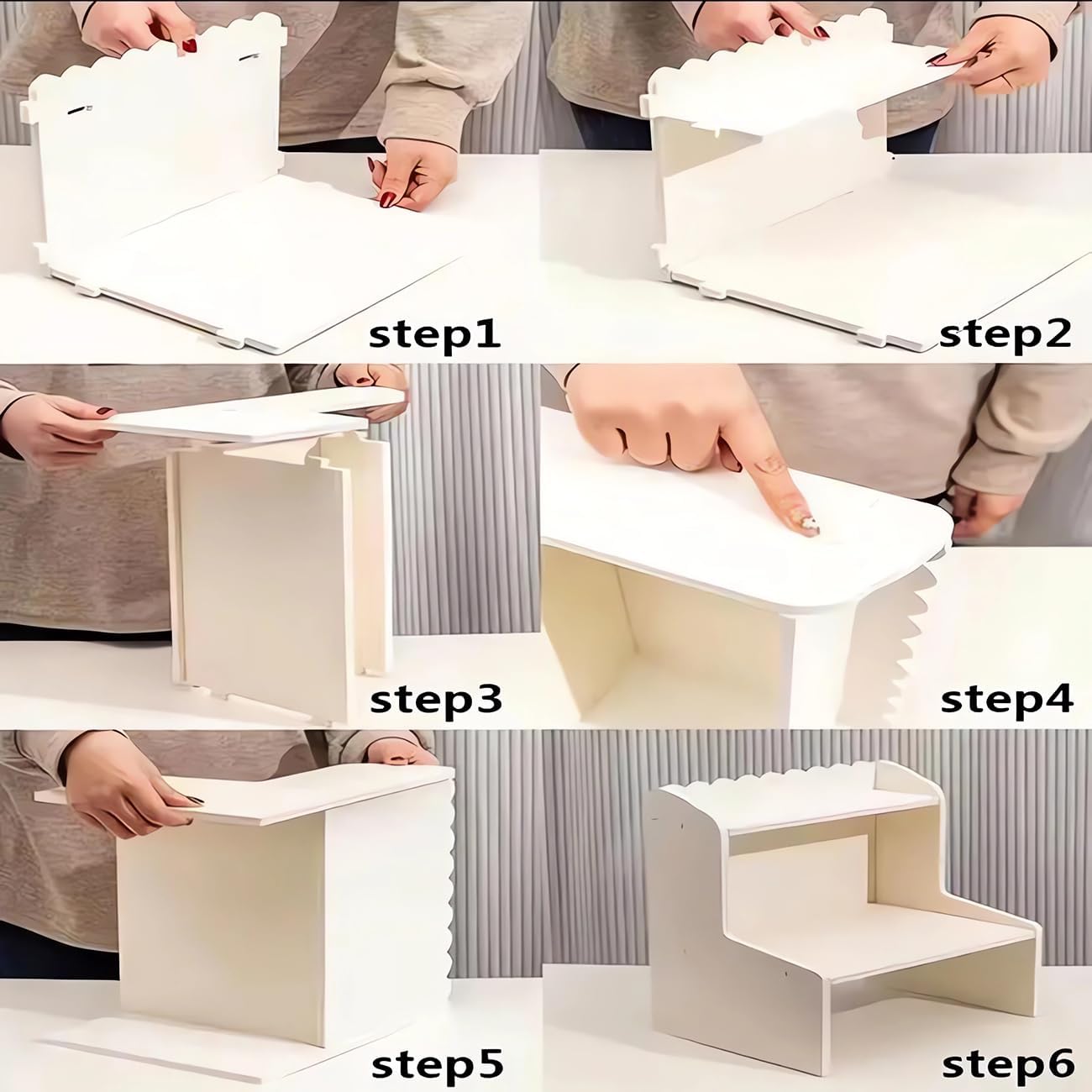 step1

step2

step3

step4

step5

step6