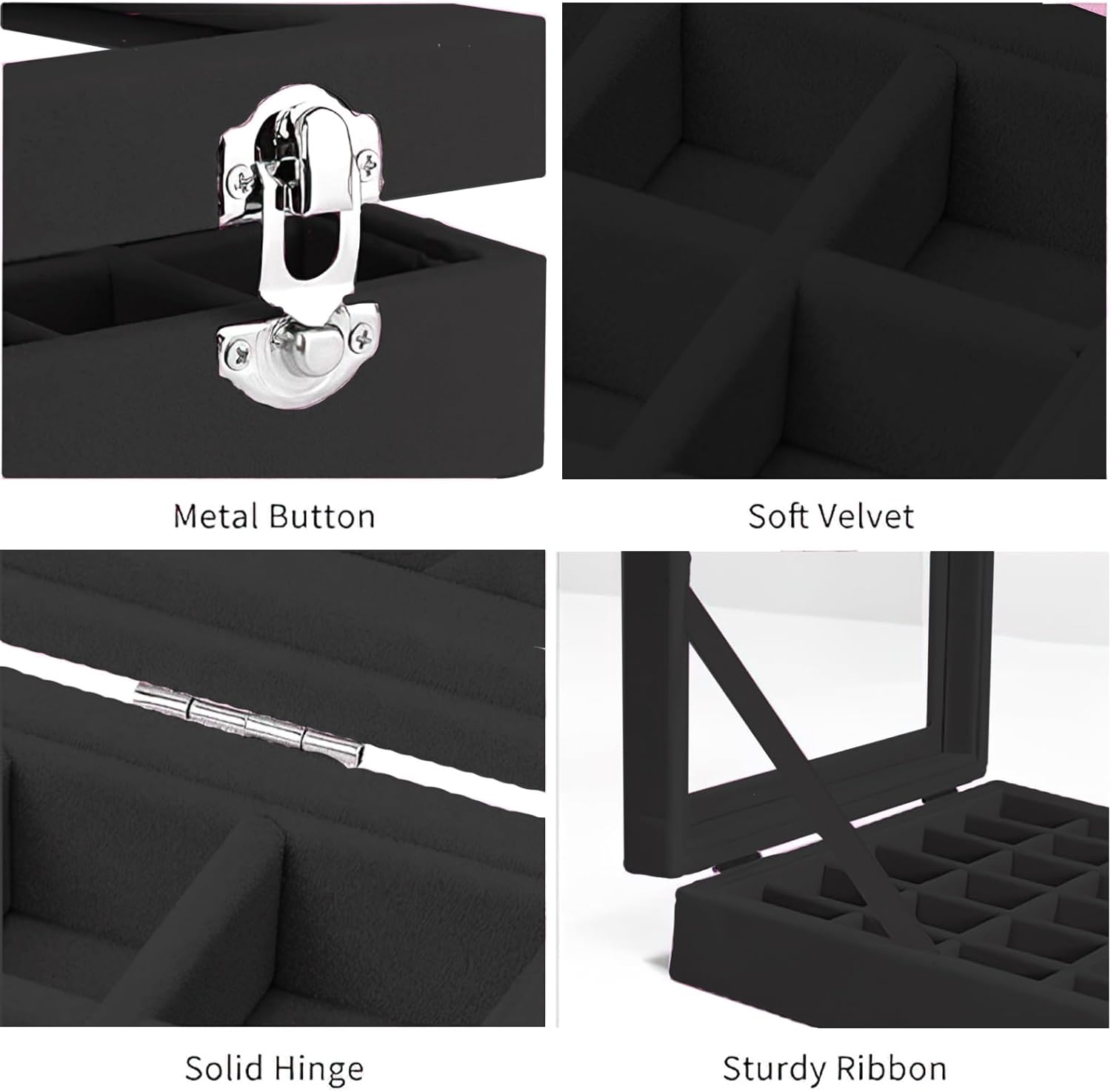 Metal Button

Soft Velvet

Solid Hinge

Sturdy Ribbon