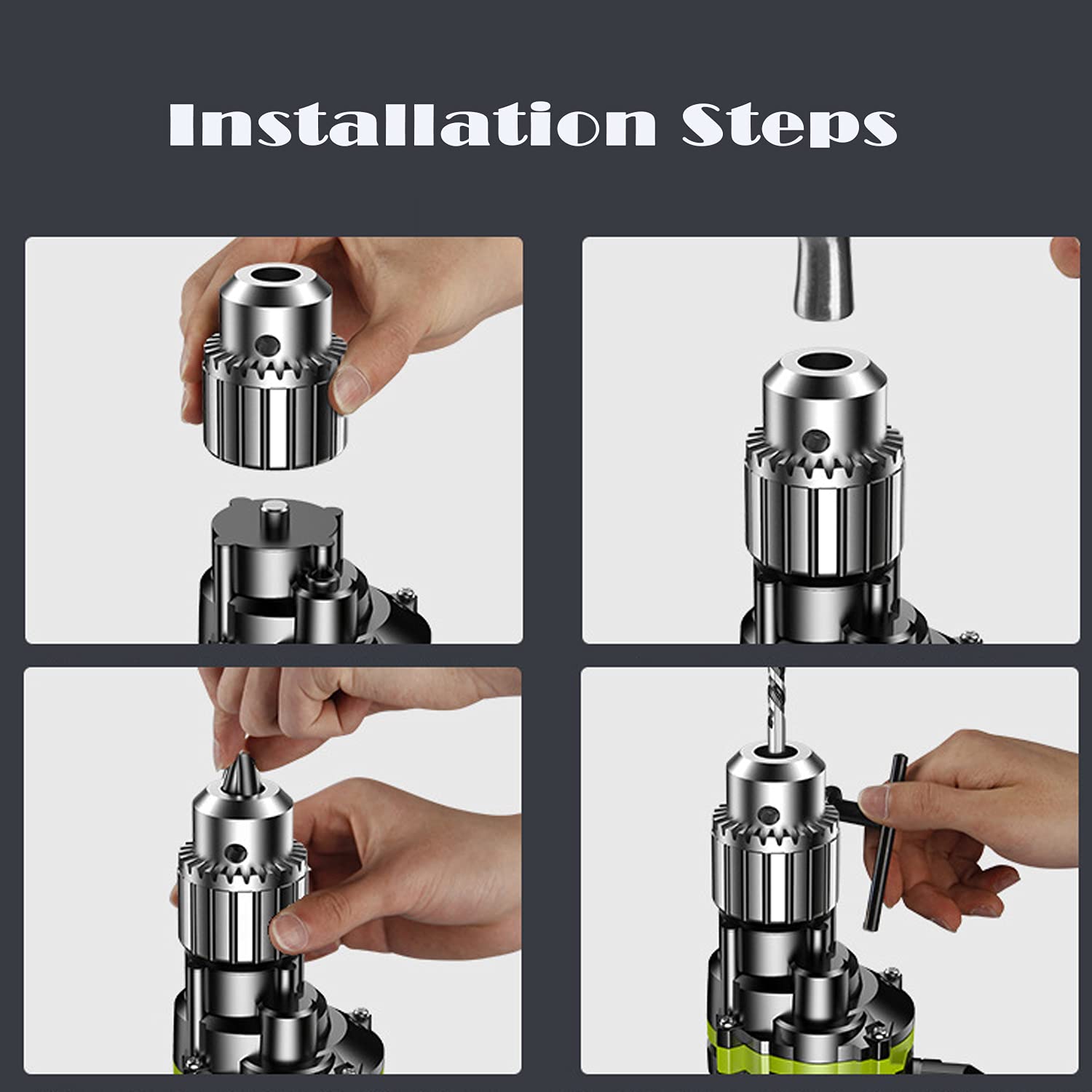 Installation Steps