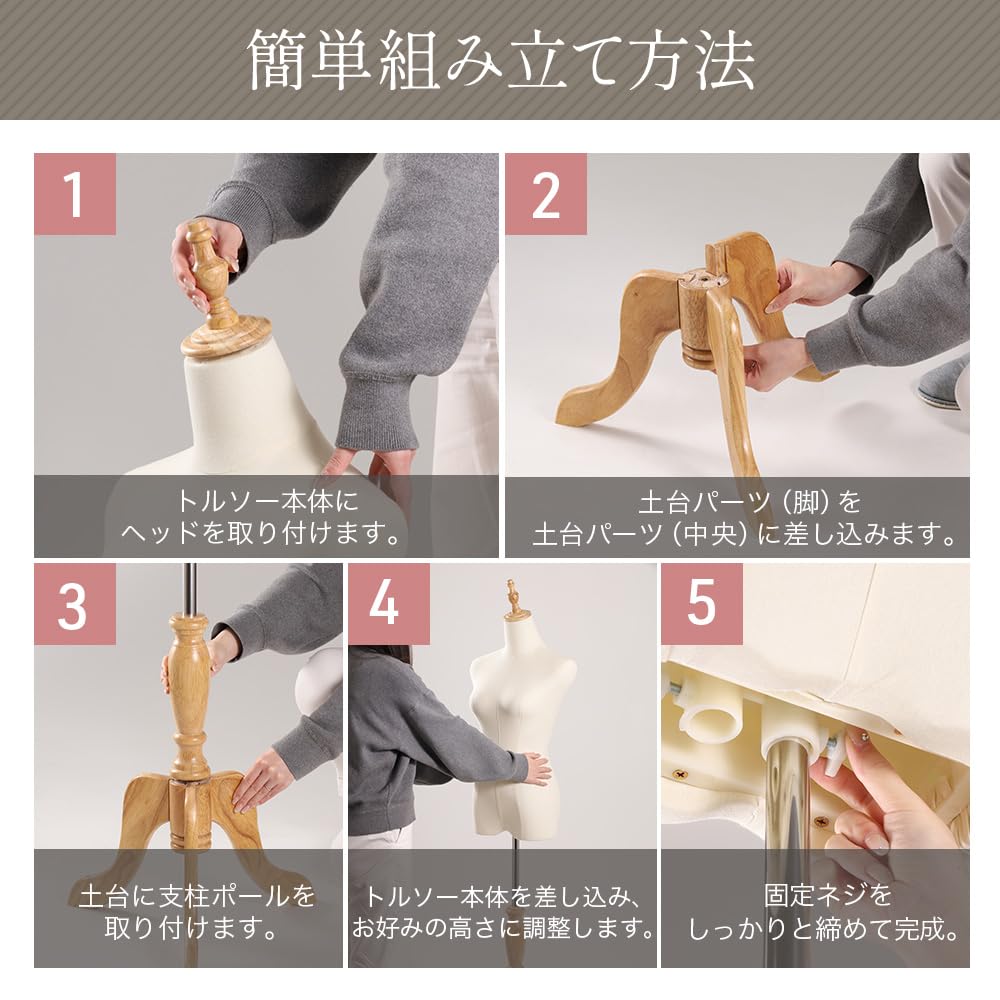 簡単組み立て方法

1
トルソー本体に
ヘッドを取り付けます。

2
土台パーツ（脚）を
土台パーツ（中央）に差し込みます。

3
土台に支柱ポールを
取り付けます。

4
トルソー本体を差し込み、
お好みの高さに調整します。

5
固定ネジを
しっかりと締めて完成。