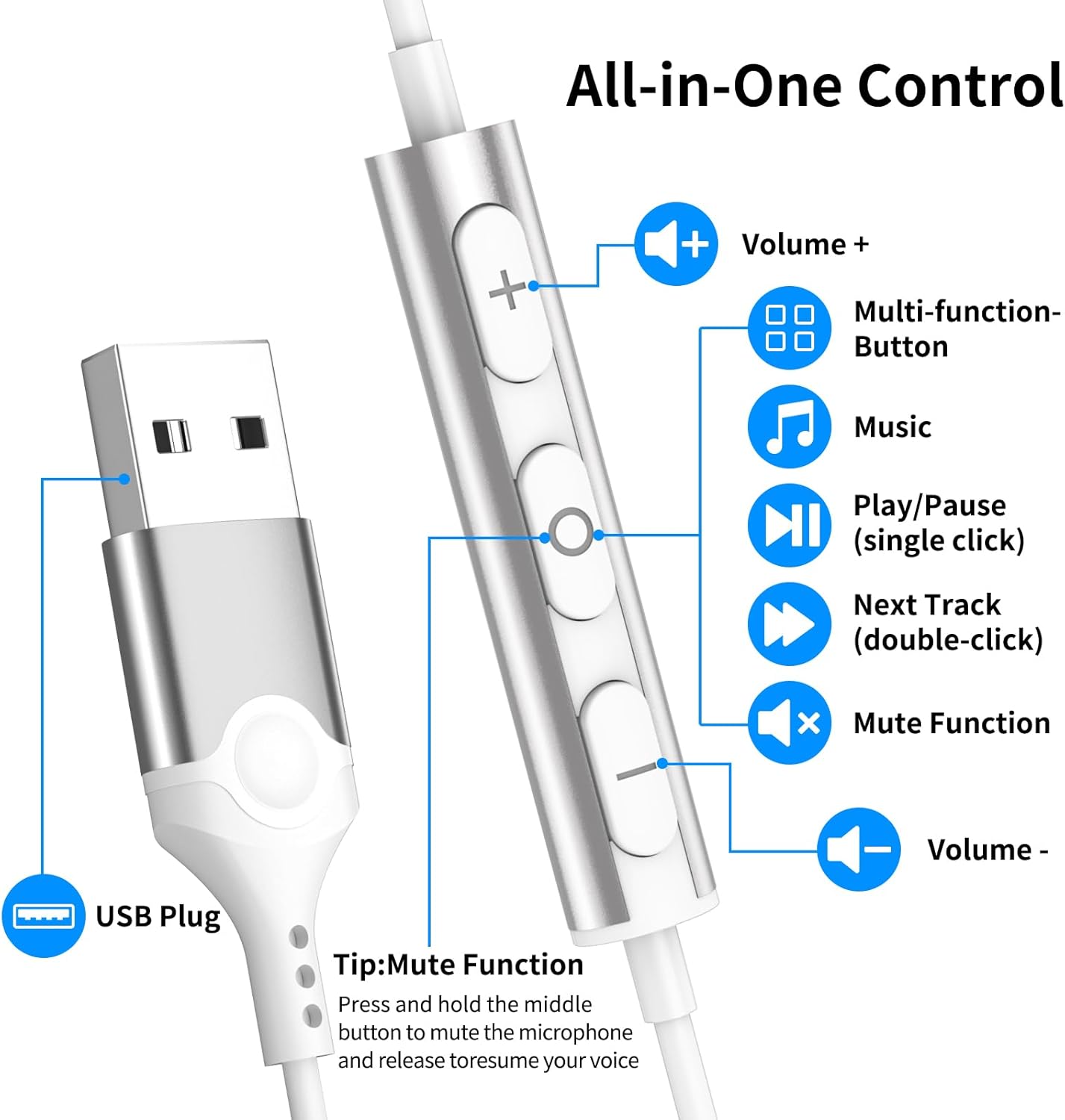 All-in-One Control

Volume +

Multi-function-Button

Music

Play/Pause (single click)

Next Track (double-click)

Mute Function

Volume -

USB Plug

Tip:Mute Function

Press and hold the middle button to mute the microphone and release toresume your voice