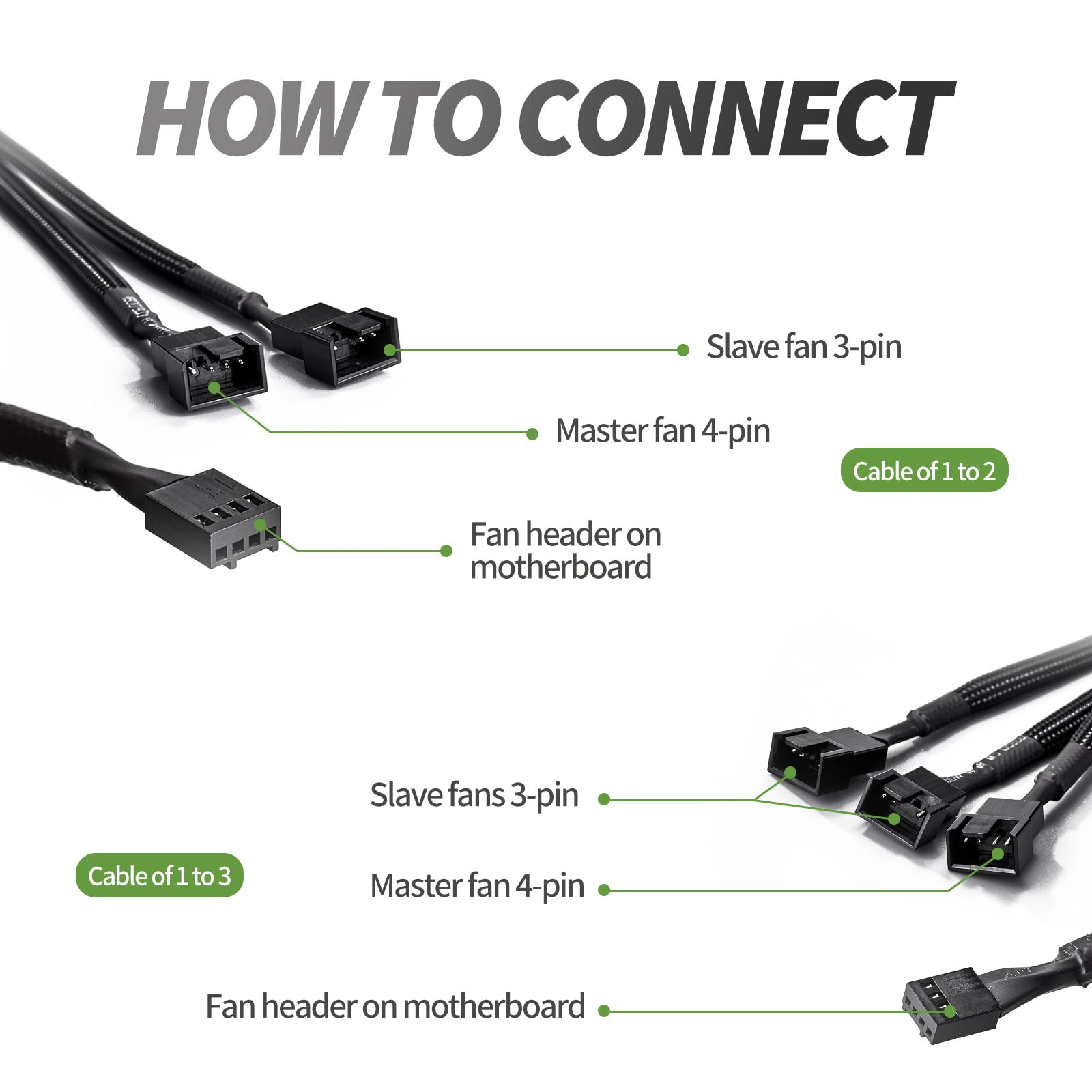 HOW TO CONNECT

Slave fan 3-pin

Master fan 4-pin

Cable of 1 to 2

Fan header on motherboard

Slave fans 3-pin

Cable of 1 to 3

Master fan 4-pin

Fan header on motherboard