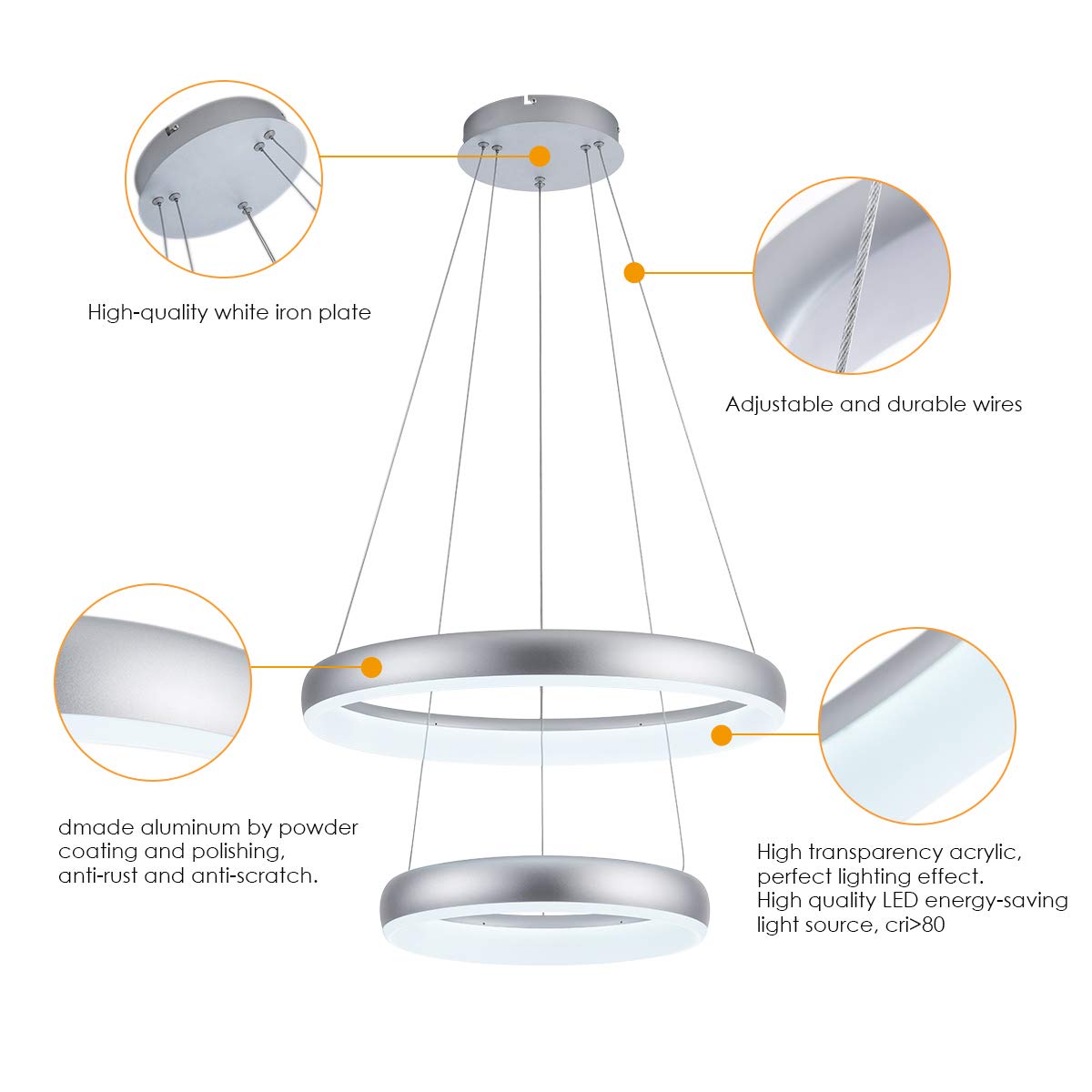 High-quality white iron plate

Adjustable and durable wires

dmade aluminum by powder coating and polishing, anti-rust and anti-scratch.

High transparency acrylic, perfect lighting effect.
High quality LED energy-saving light source, cri>80