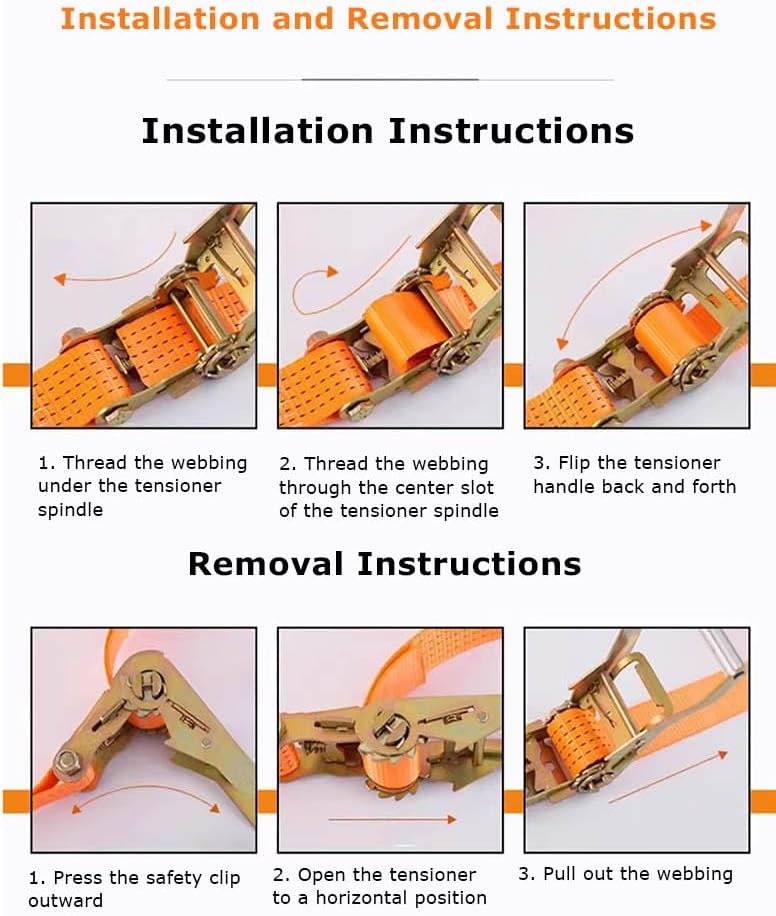 Installation and Removal Instructions

Installation Instructions

1. Thread the webbing under the tensioner spindle

2. Thread the webbing through the center slot of the tensioner spindle

3. Flip the tensioner handle back and forth

Removal Instructions

1. Press the safety clip outward

2. Open the tensioner to a horizontal position

3. Pull out the webbing