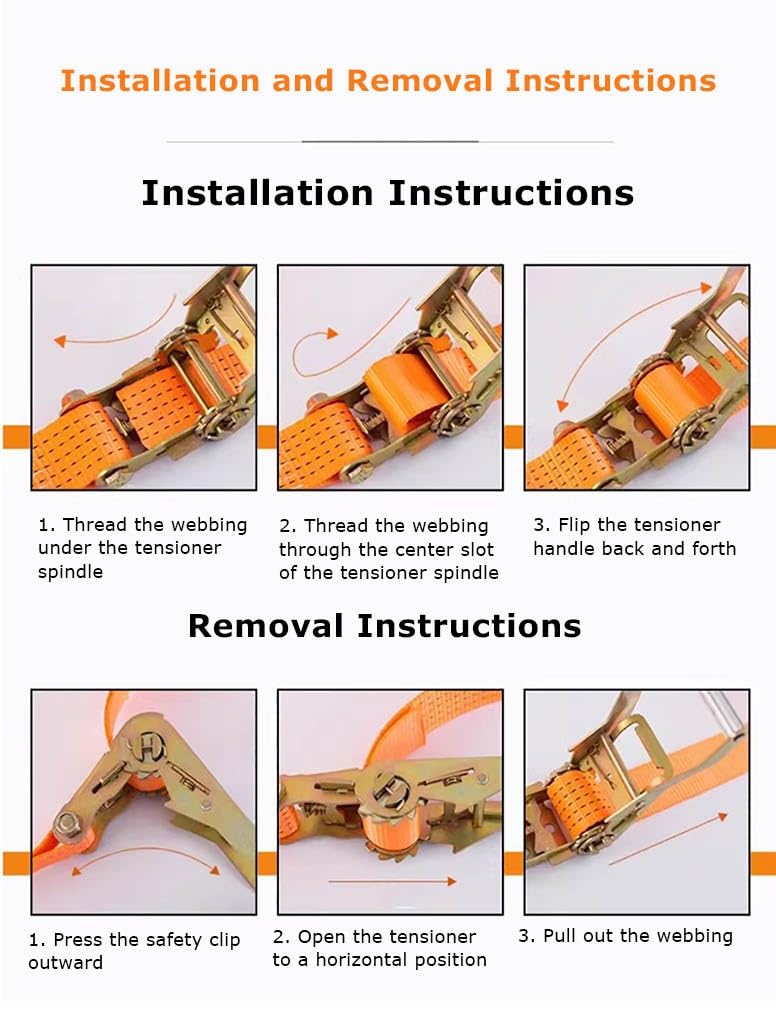 Installation and Removal Instructions

Installation Instructions

1. Thread the webbing under the tensioner spindle

2. Thread the webbing through the center slot of the tensioner spindle

3. Flip the tensioner handle back and forth

Removal Instructions

1. Press the safety clip outward

2. Open the tensioner to a horizontal position

3. Pull out the webbing