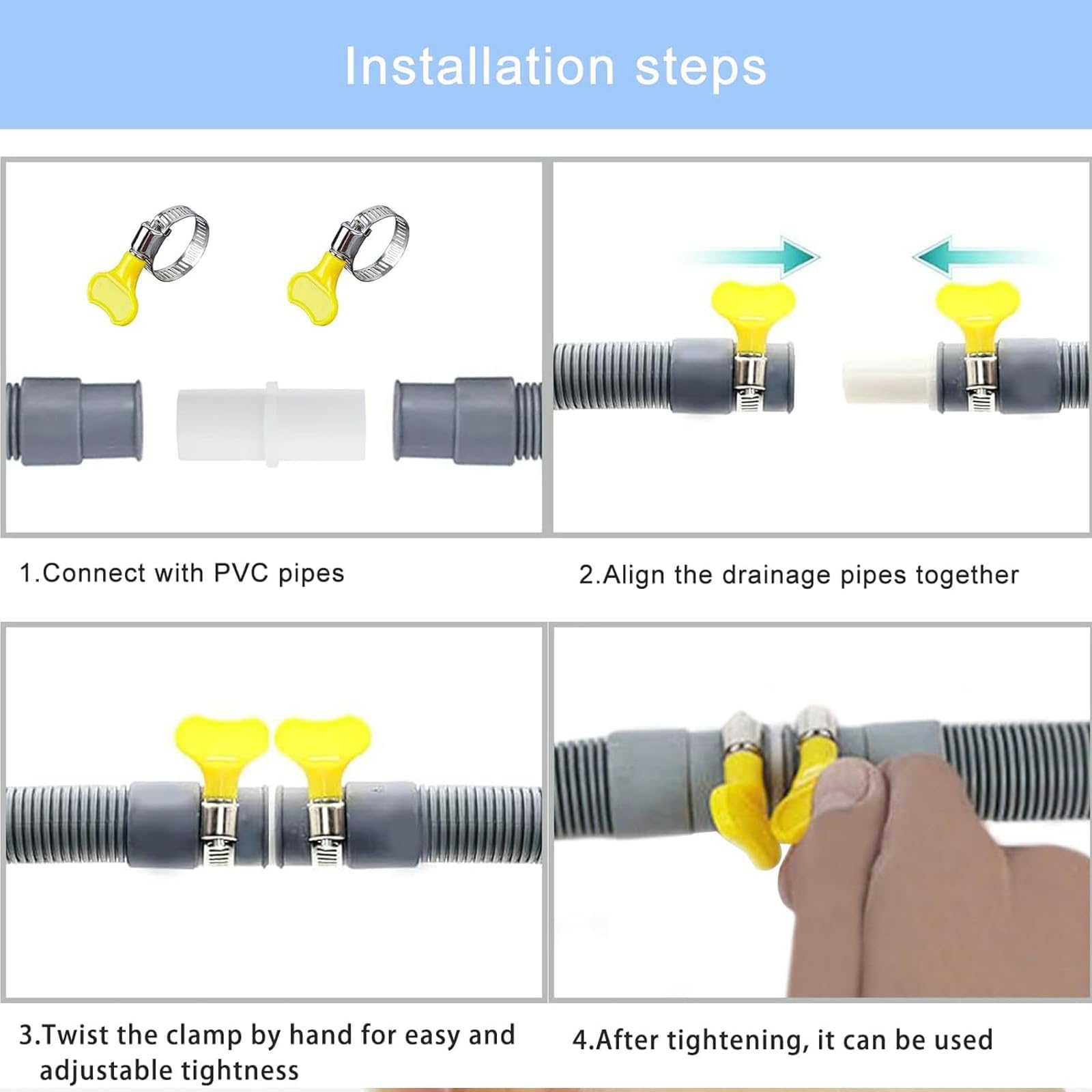 Installation steps

1.Connect with PVC pipes

2.Align the drainage pipes together

3.Twist the clamp by hand for easy and adjustable tightness

4.After tightening, it can be used