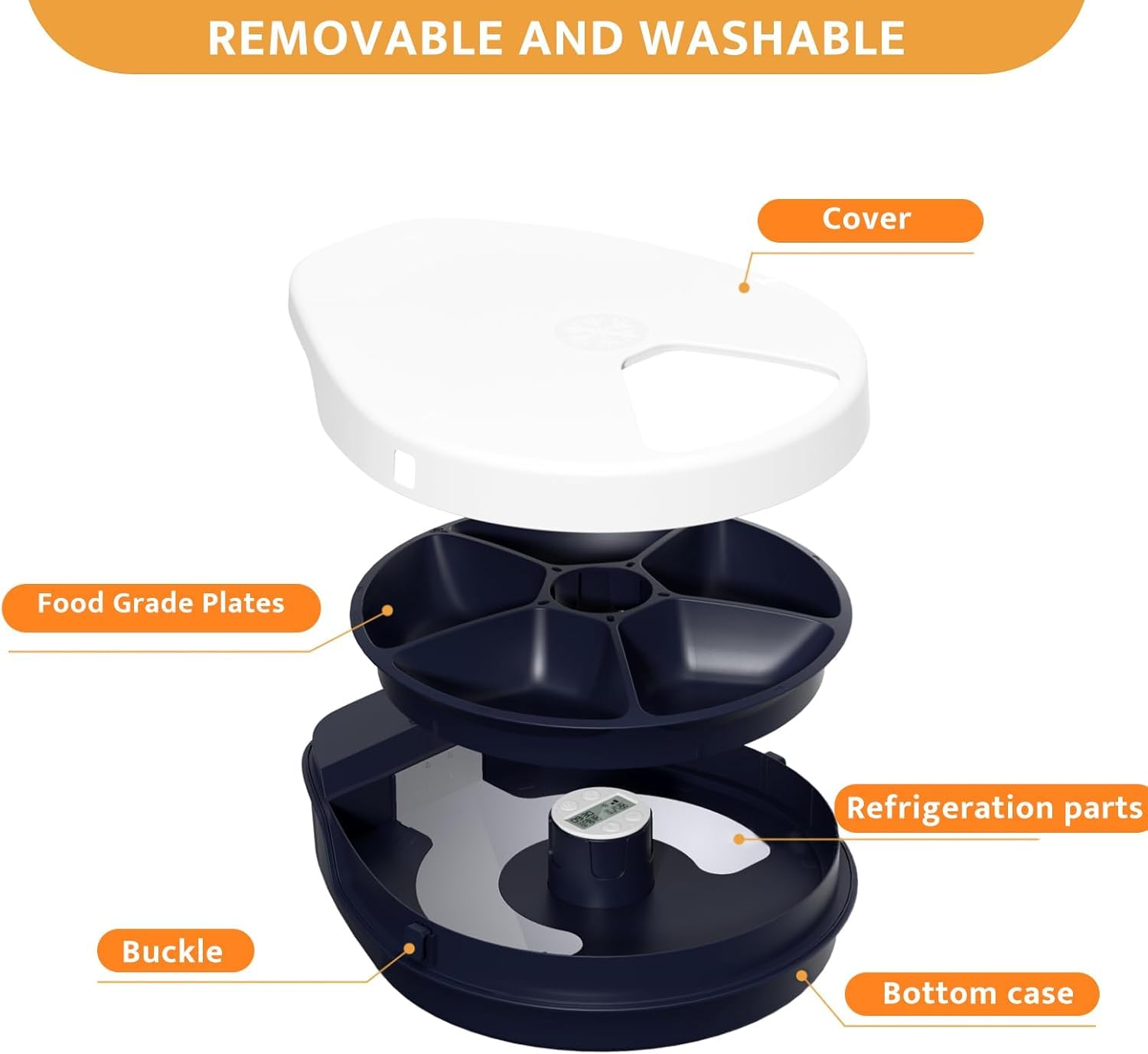 REMOVABLE AND WASHABLE

Cover

Food Grade Plates

Refrigeration parts

Buckle

Bottom case