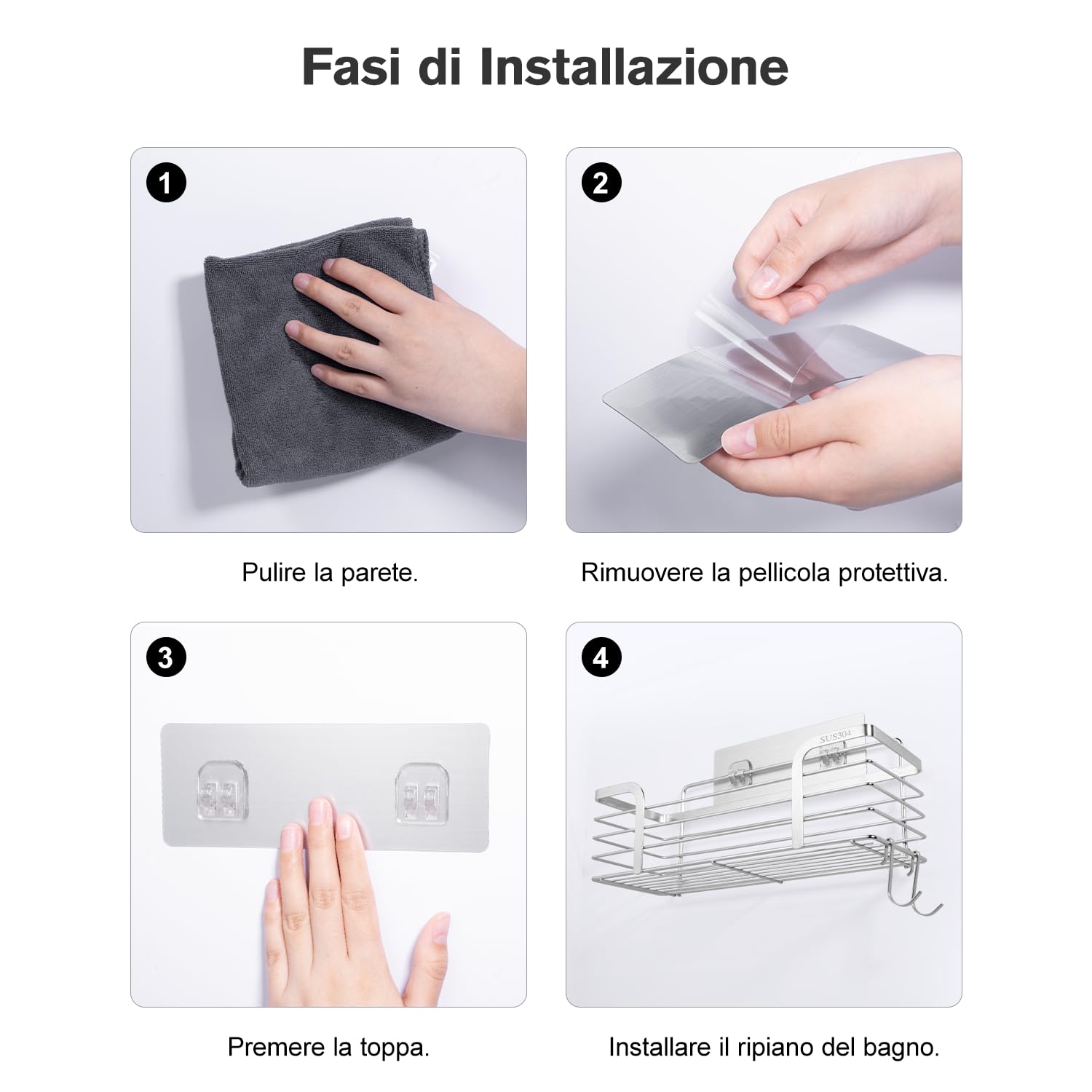 Fasi di Installazione

1

Pulire la parete.

2

Rimuovere la pellicola protettiva.

3

Premere la toppa.

4

SUS304

Installare il ripiano del bagno.