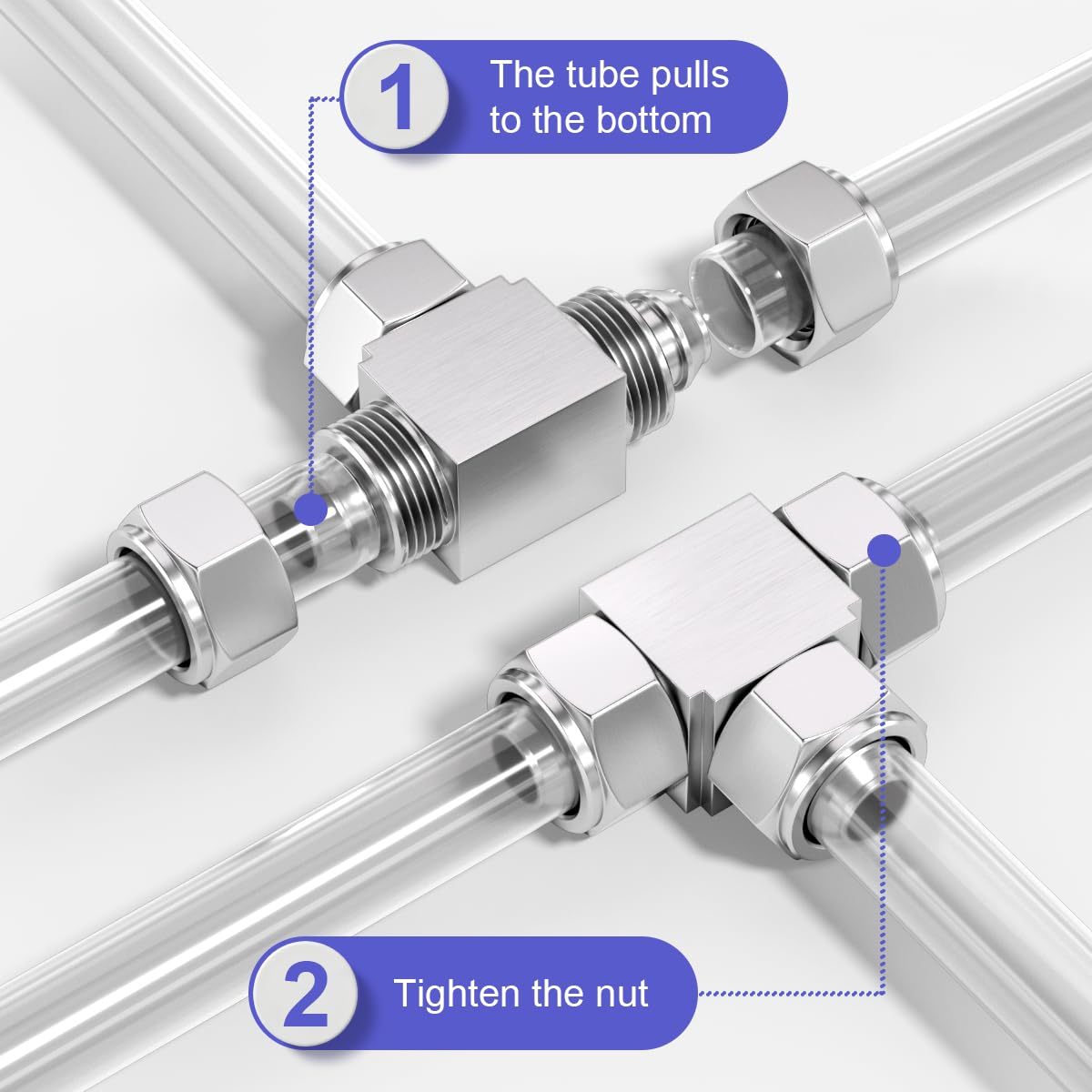 1 The tube pulls to the bottom

2 Tighten the nut