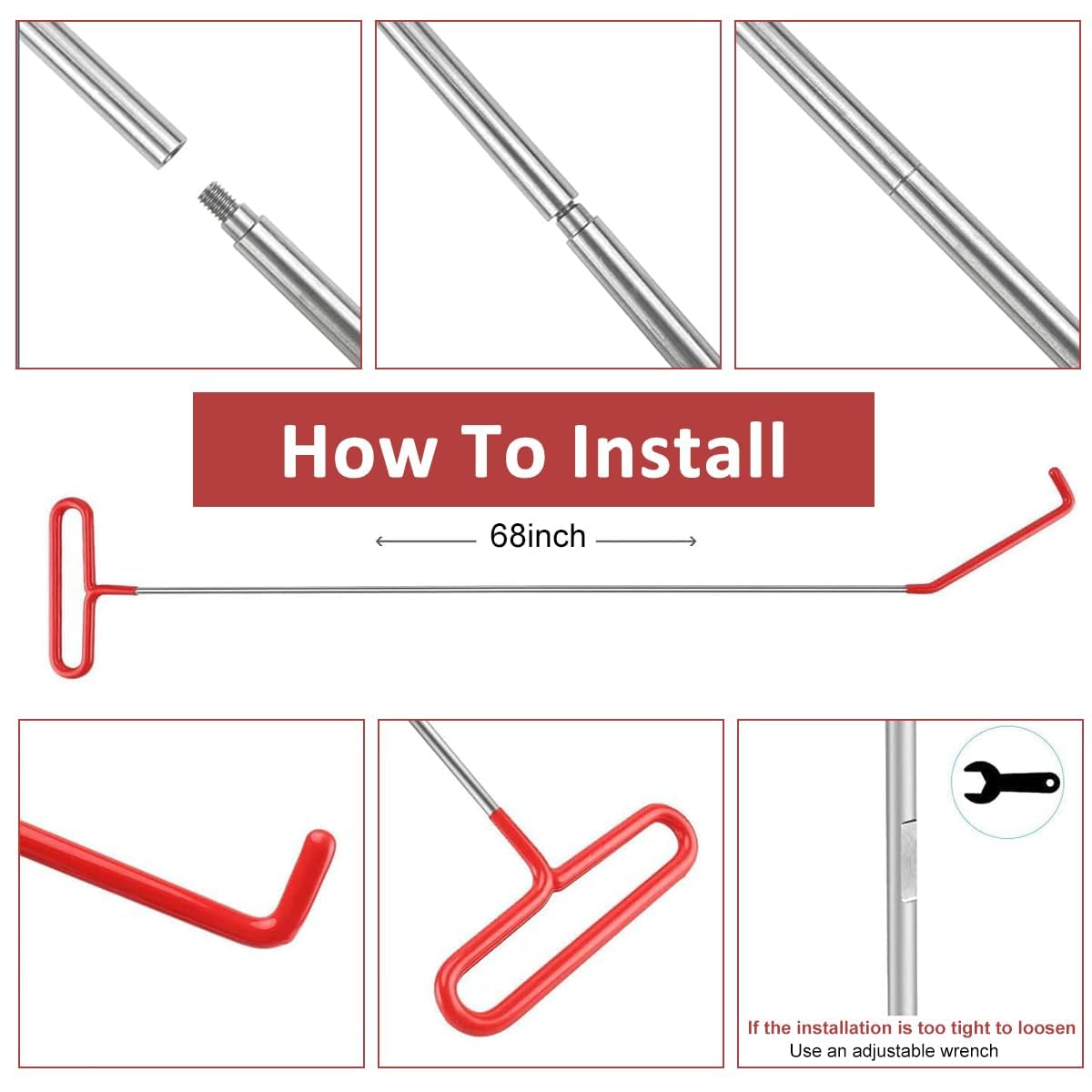 How To Install

68inch

If the installation is too tight to loosen
Use an adjustable wrench