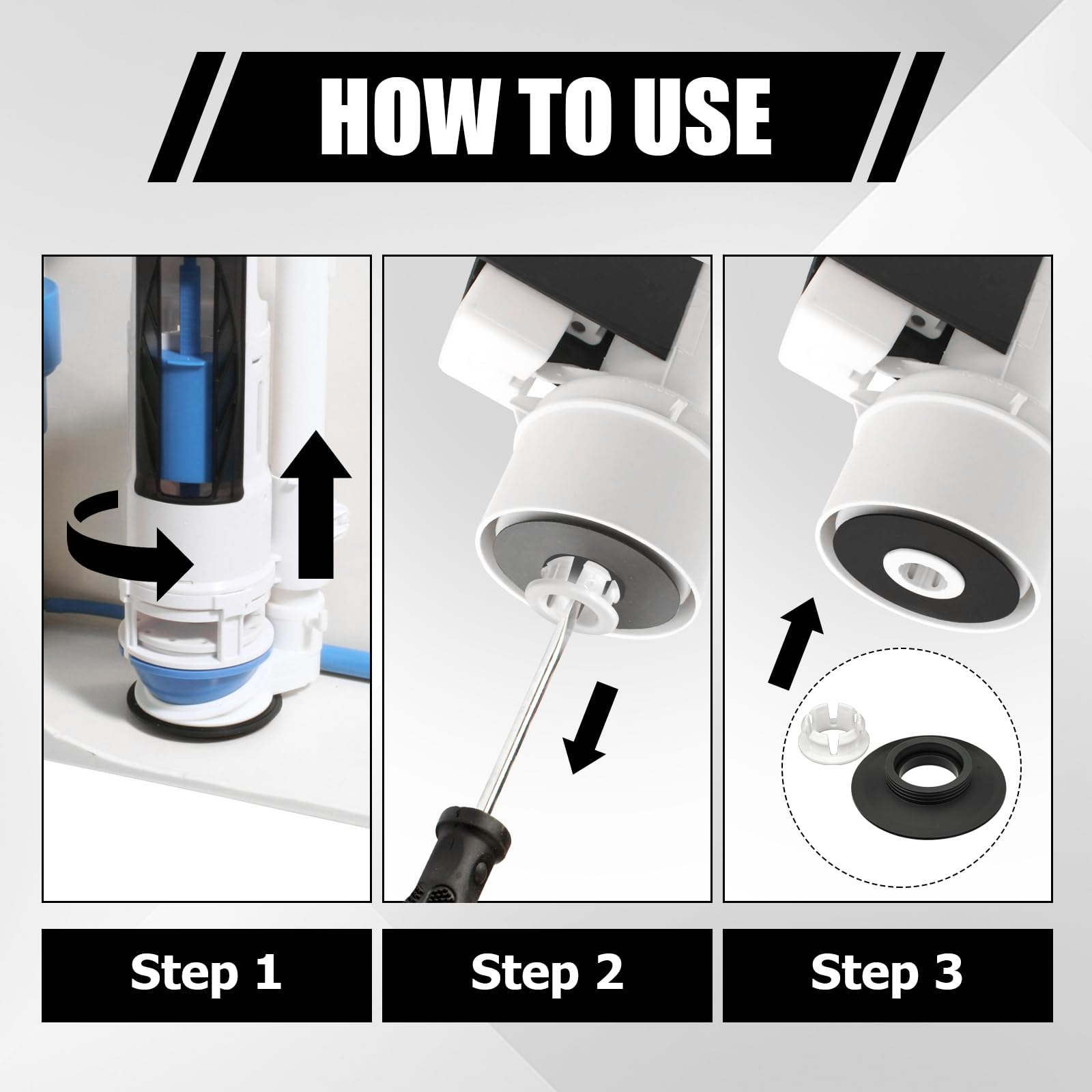 HOW TO USE

Step 1

Step 2

Step 3