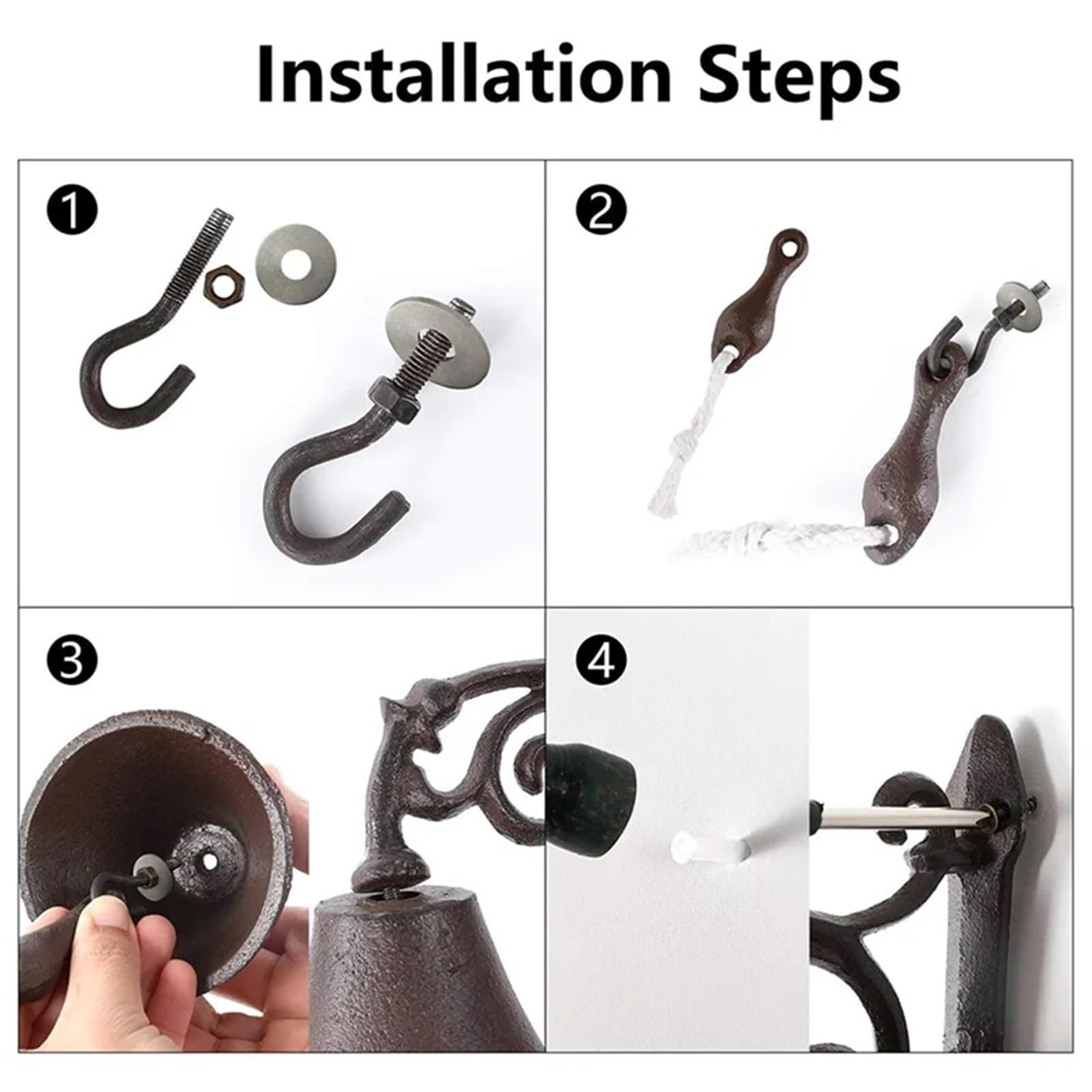 Installation Steps

1

2

3

4