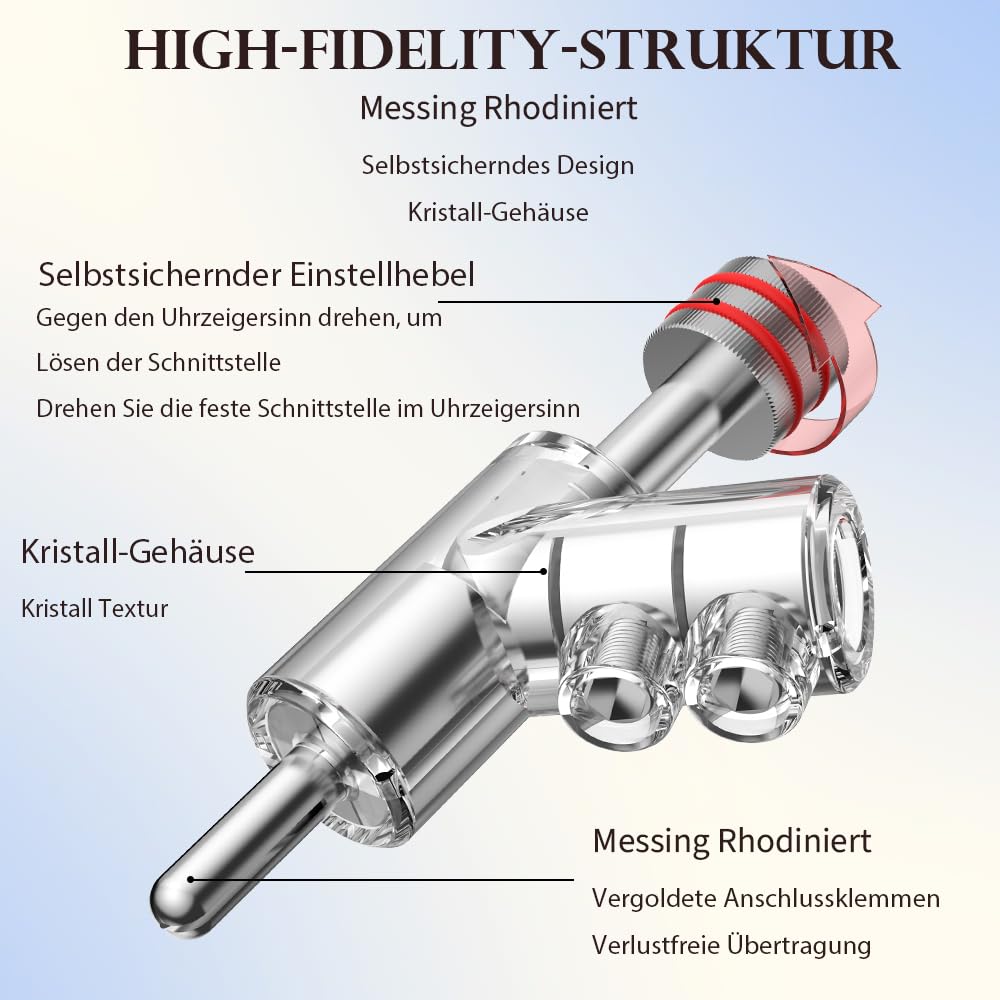 HIGH-FIDELITY-STRUKTUR

Messing Rhodiniert

Selbstsicherndes Design

Kristall-Gehäuse

Selbstsichernder Einstellhebel

Gegen den Uhrzeigersinn drehen, um

Lösen der Schnittstelle

Drehen Sie die feste Schnittstelle im Uhrzeigersinn

Kristall-Gehäuse

Kristall Textur

Messing Rhodiniert

Vergoldete Anschlussklemmen

Verlustfreie Übertragung