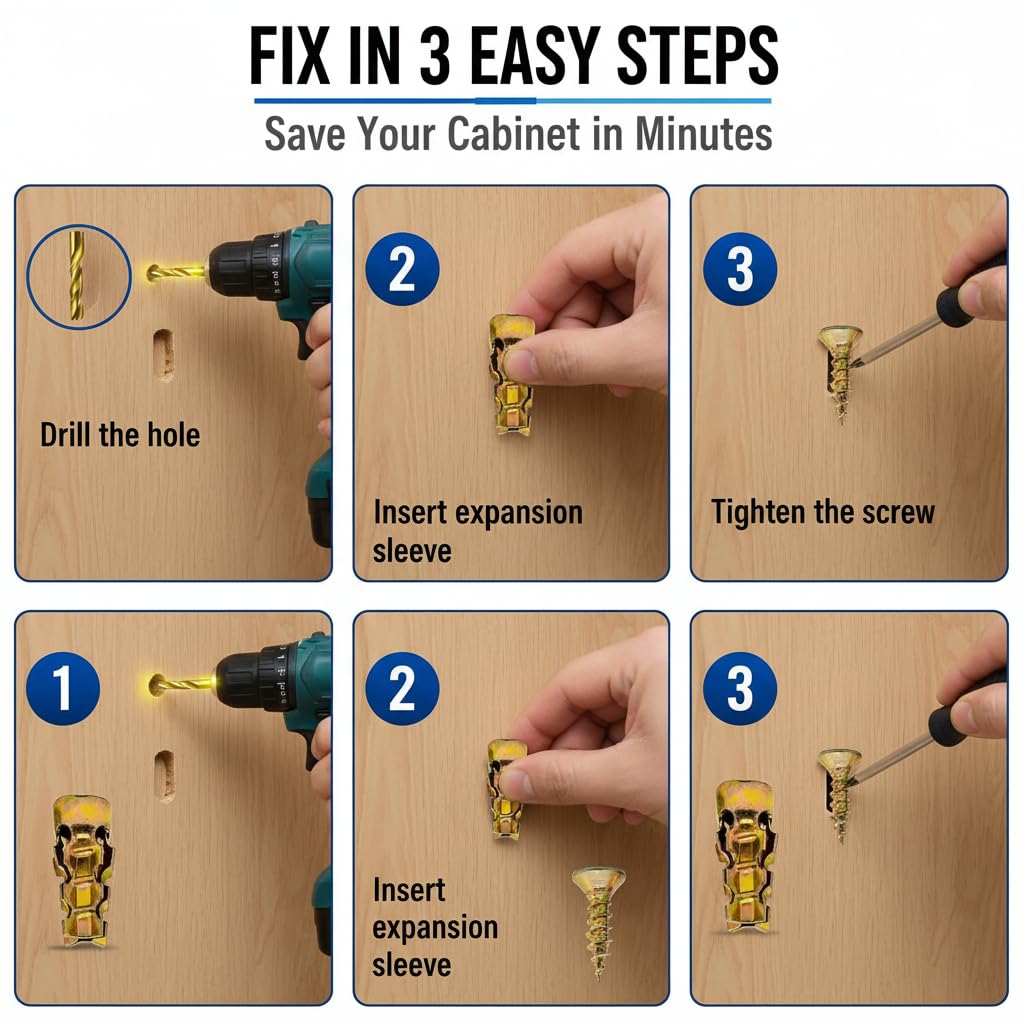 FIX IN 3 EASY STEPS

Save Your Cabinet in Minutes

Drill the hole

2

Insert expansion sleeve

3

Tighten the screw

1

2

Insert expansion sleeve

3