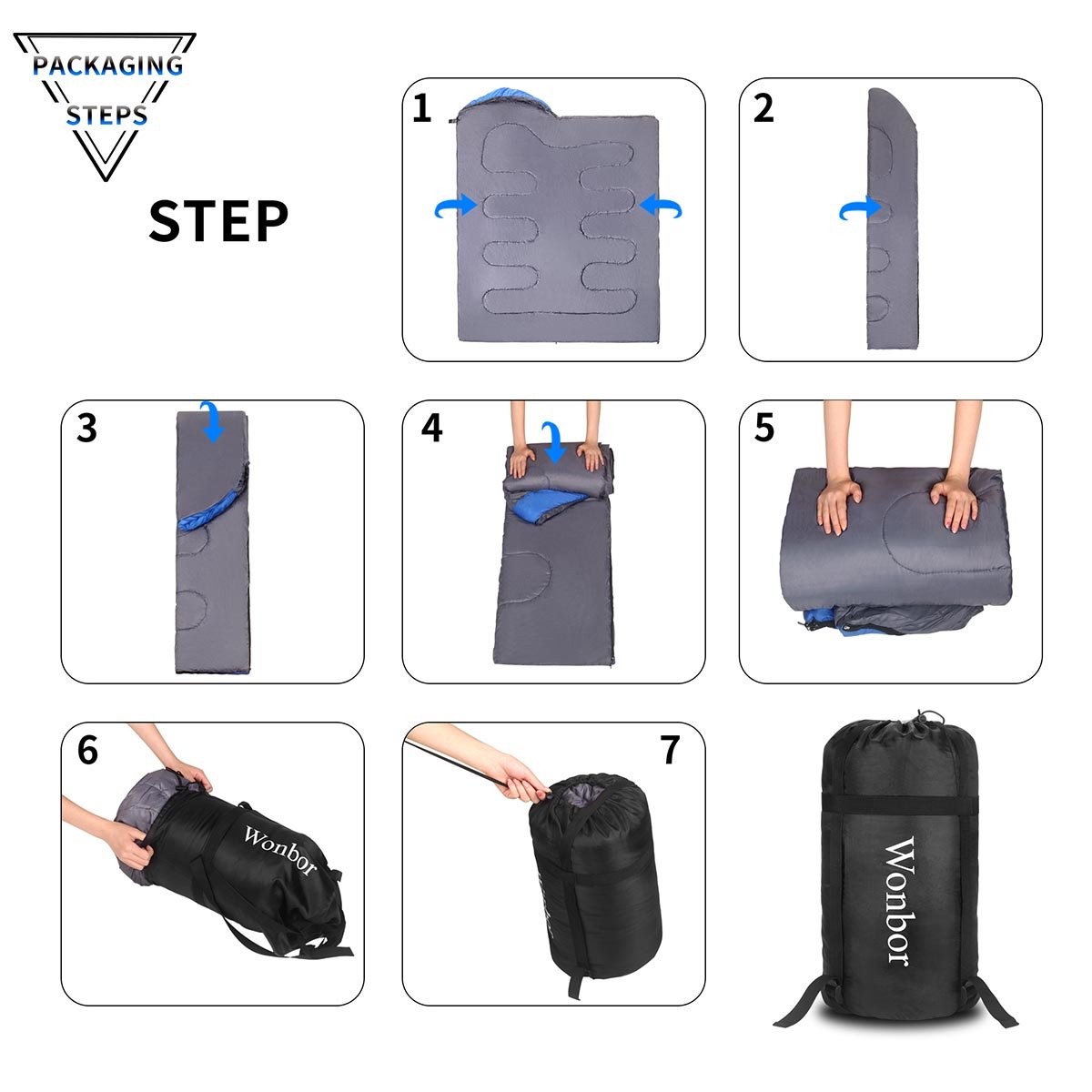 PACKAGING STEPS

STEP

1

2

3

4

5

6

Wonbor

7

Wonbor