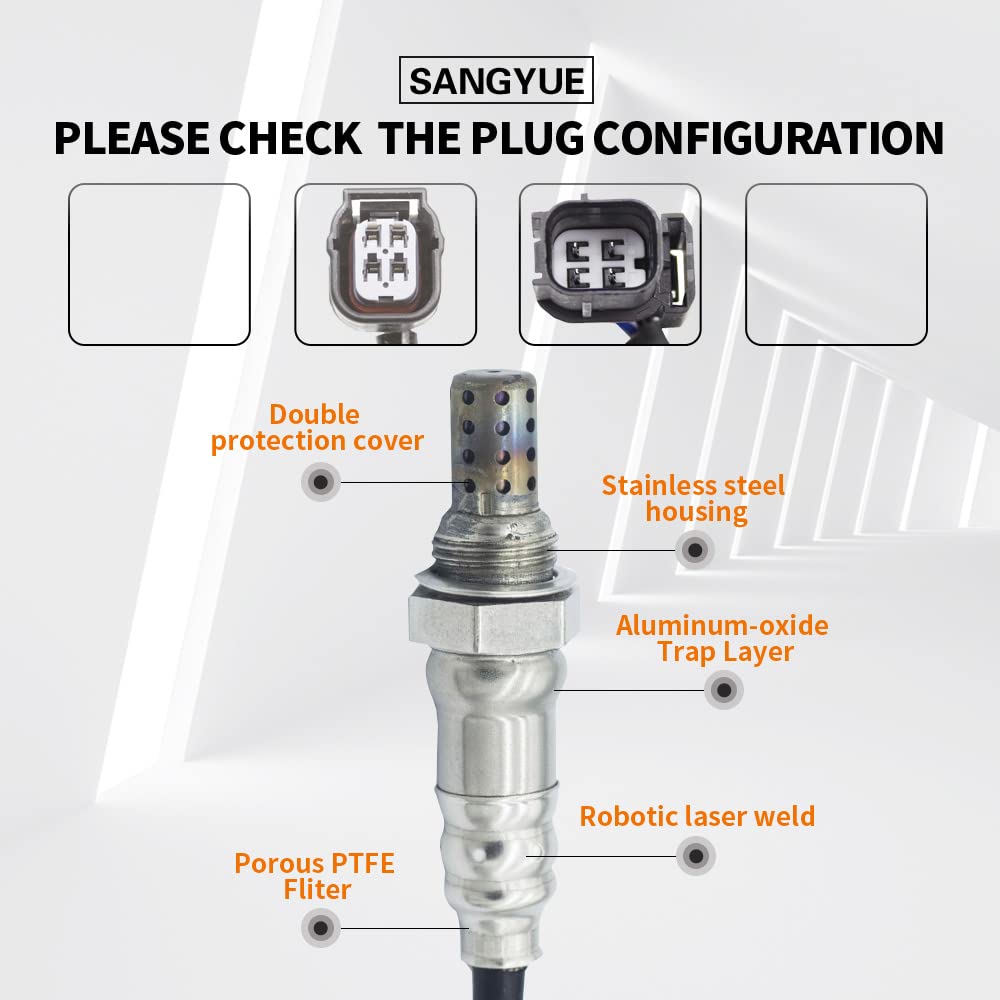 SANGYUE

PLEASE CHECK THE PLUG CONFIGURATION

Double protection cover

Stainless steel housing

Aluminum-oxide Trap Layer

Robotic laser weld

Porous PTFE Fliter