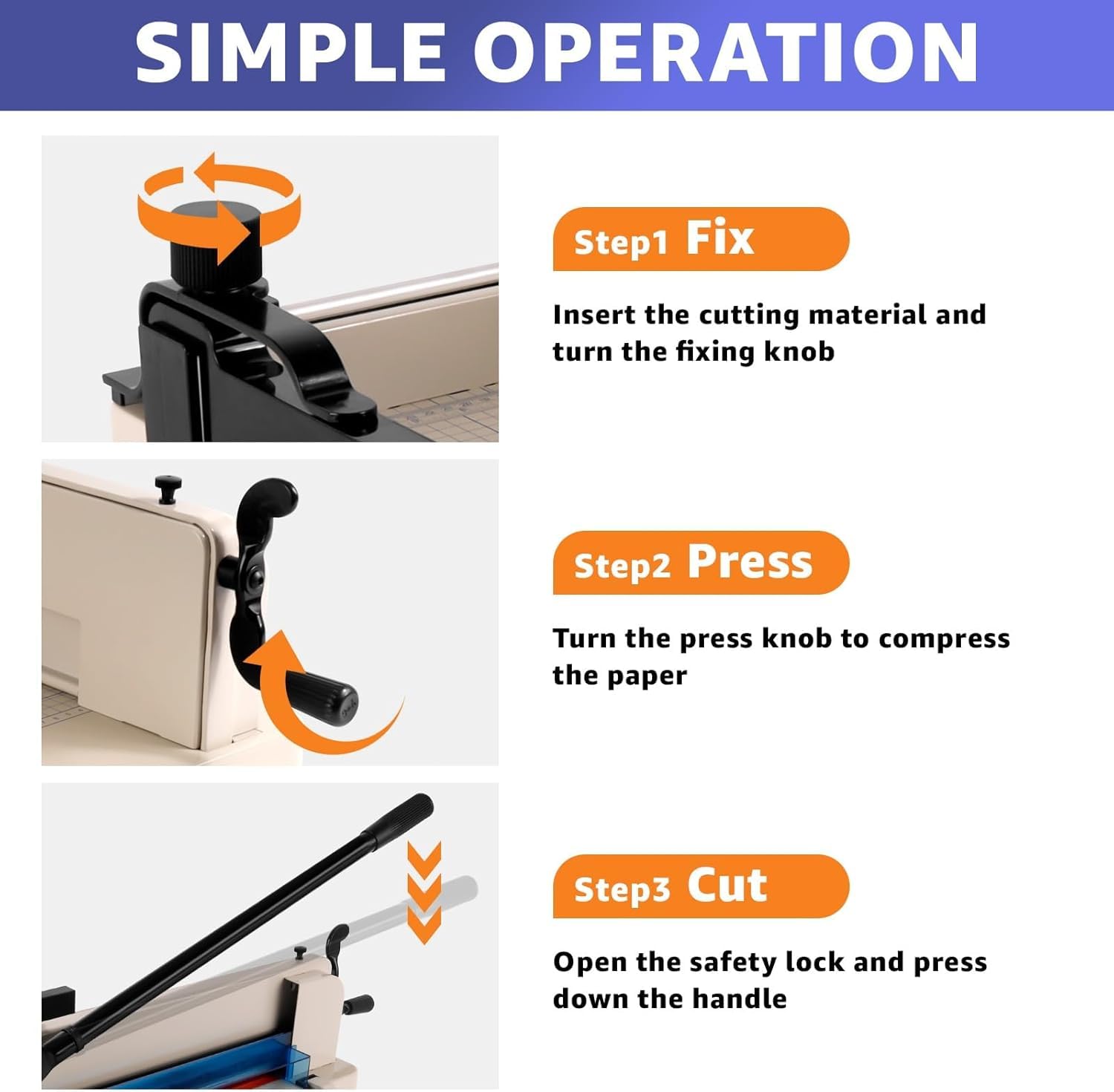 SIMPLE OPERATION

Step1 Fix

Insert the cutting material and turn the fixing knob

Step2 Press

Turn the press knob to compress the paper

Step3 Cut

Open the safety lock and press down the handle