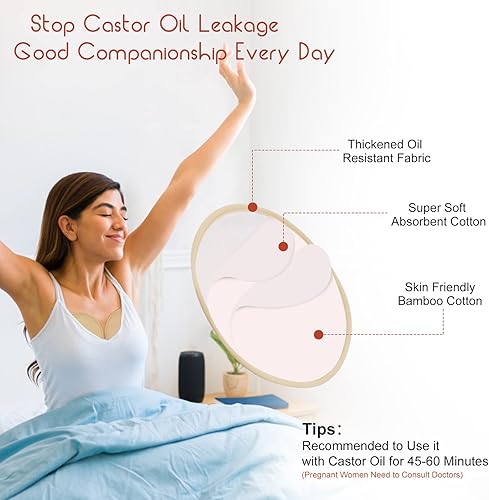 Stop Castor Oil Leakage
Good Companionship Every Day

Thickened Oil
Resistant Fabric

Super Soft
Absorbent Cotton

Skin Friendly
Bamboo Cotton

Tips:
Recommended to Use it with Castor Oil for 45-60 Minutes
(Pregnant Women Need to Consult Doctors)