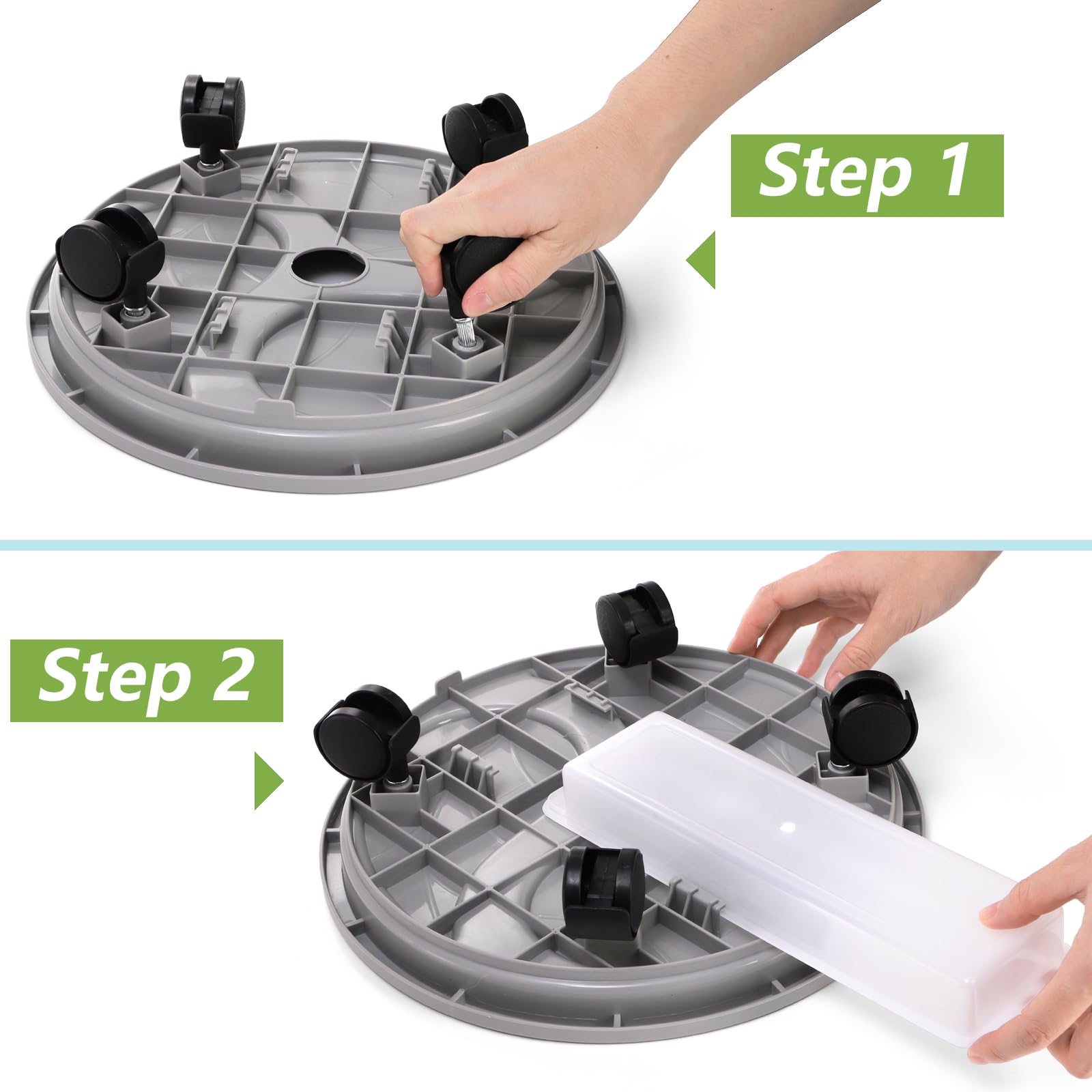 Step 1

Step 2