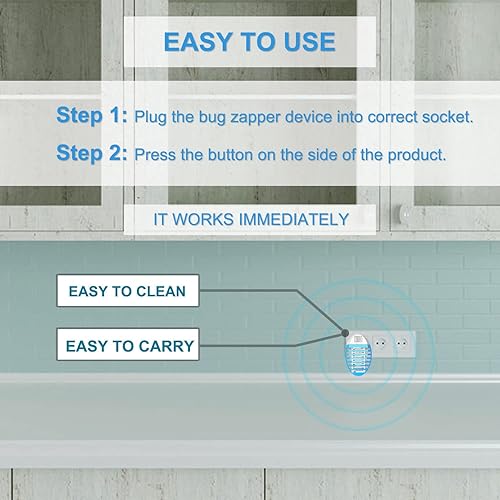 EASY TO USE

Step 1: Plug the bug zapper device into correct socket.

Step 2: Press the button on the side of the product.

IT WORKS IMMEDIATELY

EASY TO CLEAN

EASY TO CARRY