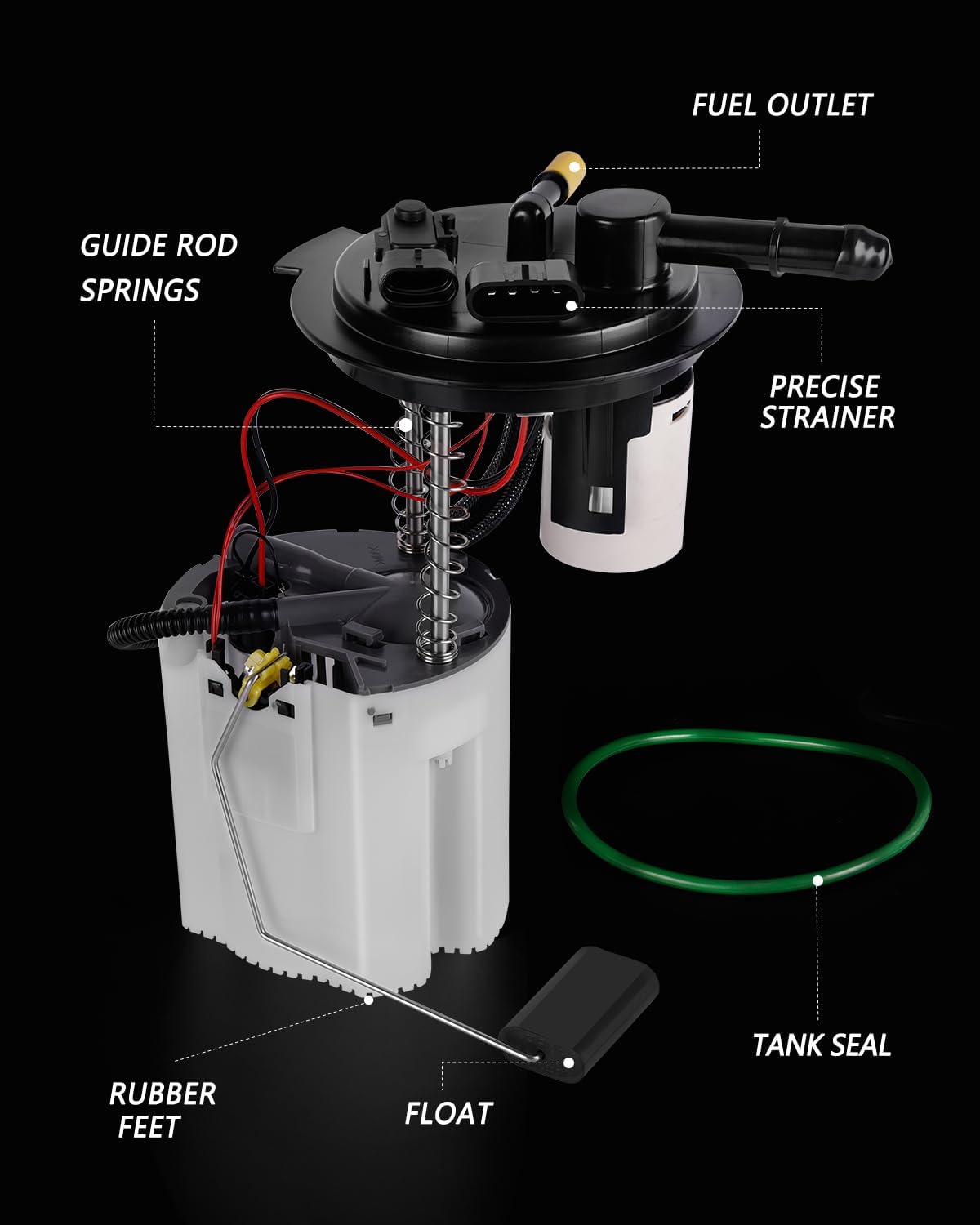 FUEL OUTLET

GUIDE ROD SPRINGS

PRECISE STRAINER

TANK SEAL

RUBBER FEET

FLOAT