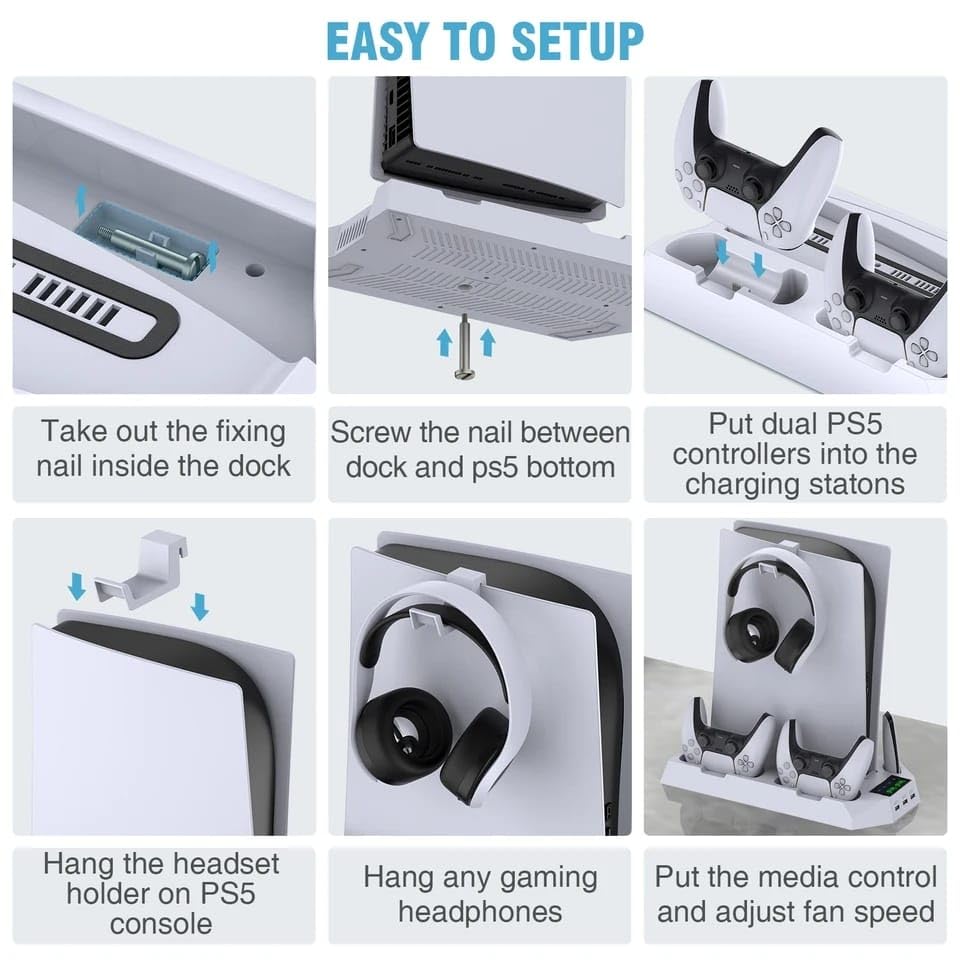 EASY TO SETUP

Take out the fixing nail inside the dock

Screw the nail between dock and ps5 bottom

Put dual PS5 controllers into the charging statons

Hang the headset holder on PS5 console

Hang any gaming headphones

Put the media control and adjust fan speed