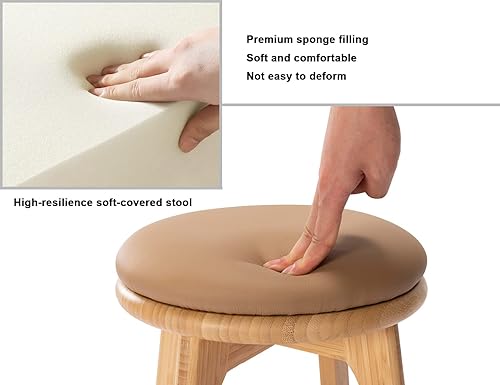 Premium sponge filling
Soft and comfortable
Not easy to deform

High-resilience soft-covered stool