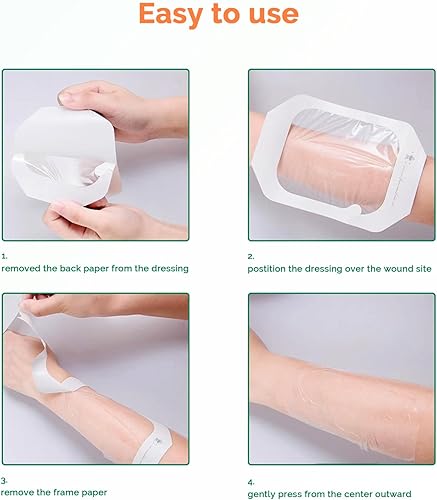 Easy to use

1.
removed the back paper from the dressing

2.
postition the dressing over the wound site

3.
remove the frame paper

4.
gently press from the center outward