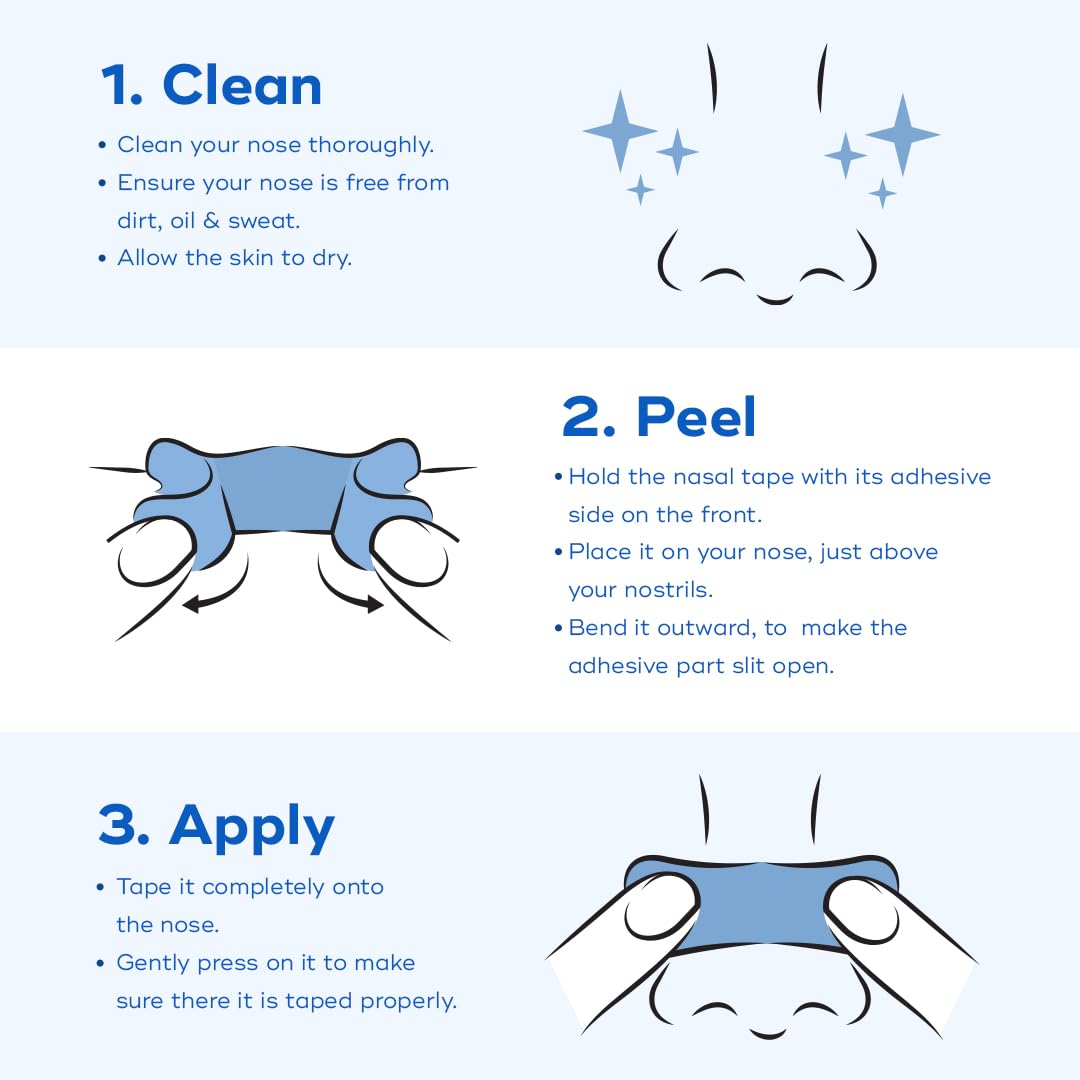 1. Clean

• Clean your nose thoroughly.
• Ensure your nose is free from dirt, oil & sweat.
• Allow the skin to dry.

2. Peel

• Hold the nasal tape with its adhesive side on the front.
• Place it on your nose, just above your nostrils.
• Bend it outward, to make the adhesive part slit open.

3. Apply

• Tape it completely onto the nose.
• Gently press on it to make sure there it is taped properly.