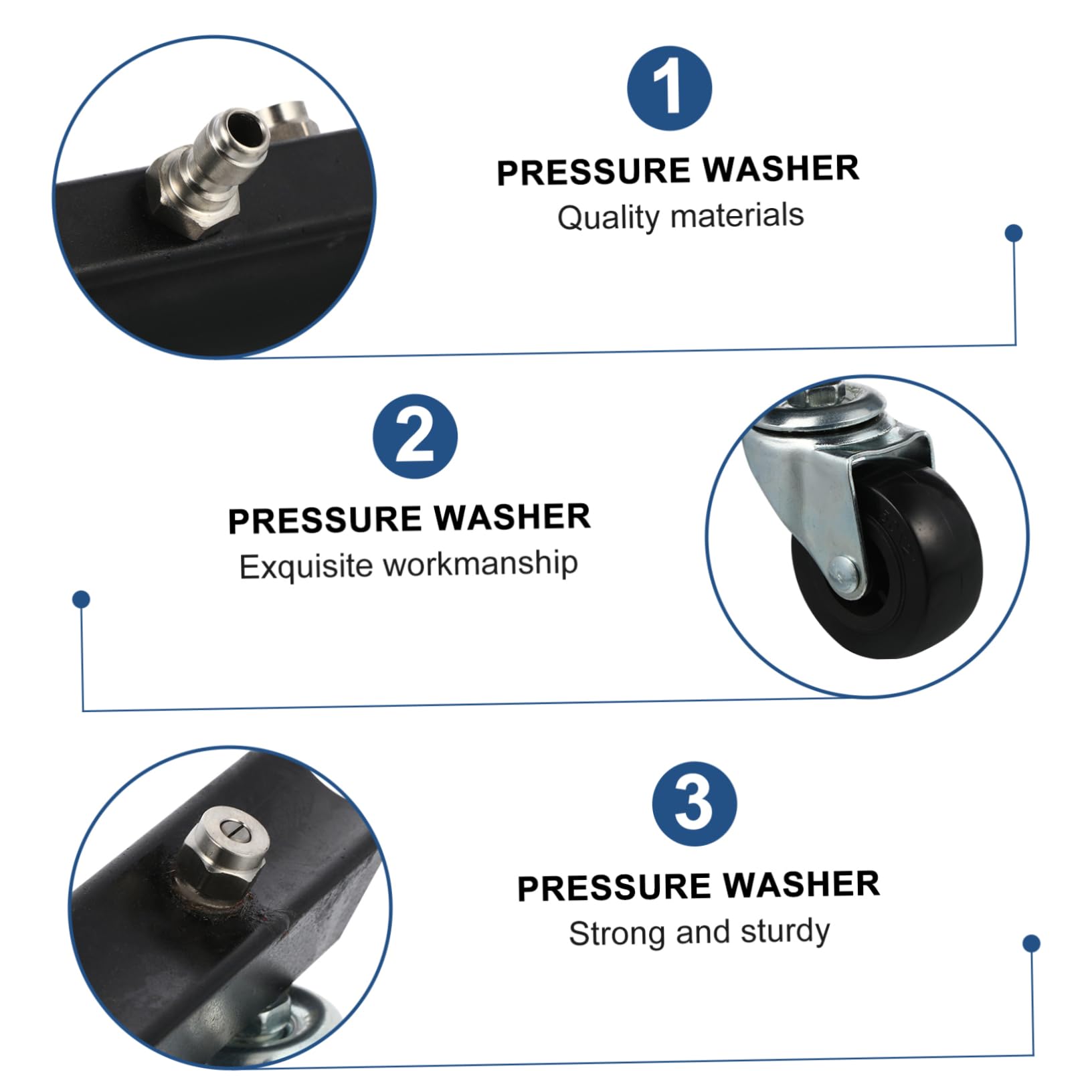 1

PRESSURE WASHER
Quality materials

2

PRESSURE WASHER
Exquisite workmanship

3

PRESSURE WASHER
Strong and sturdy