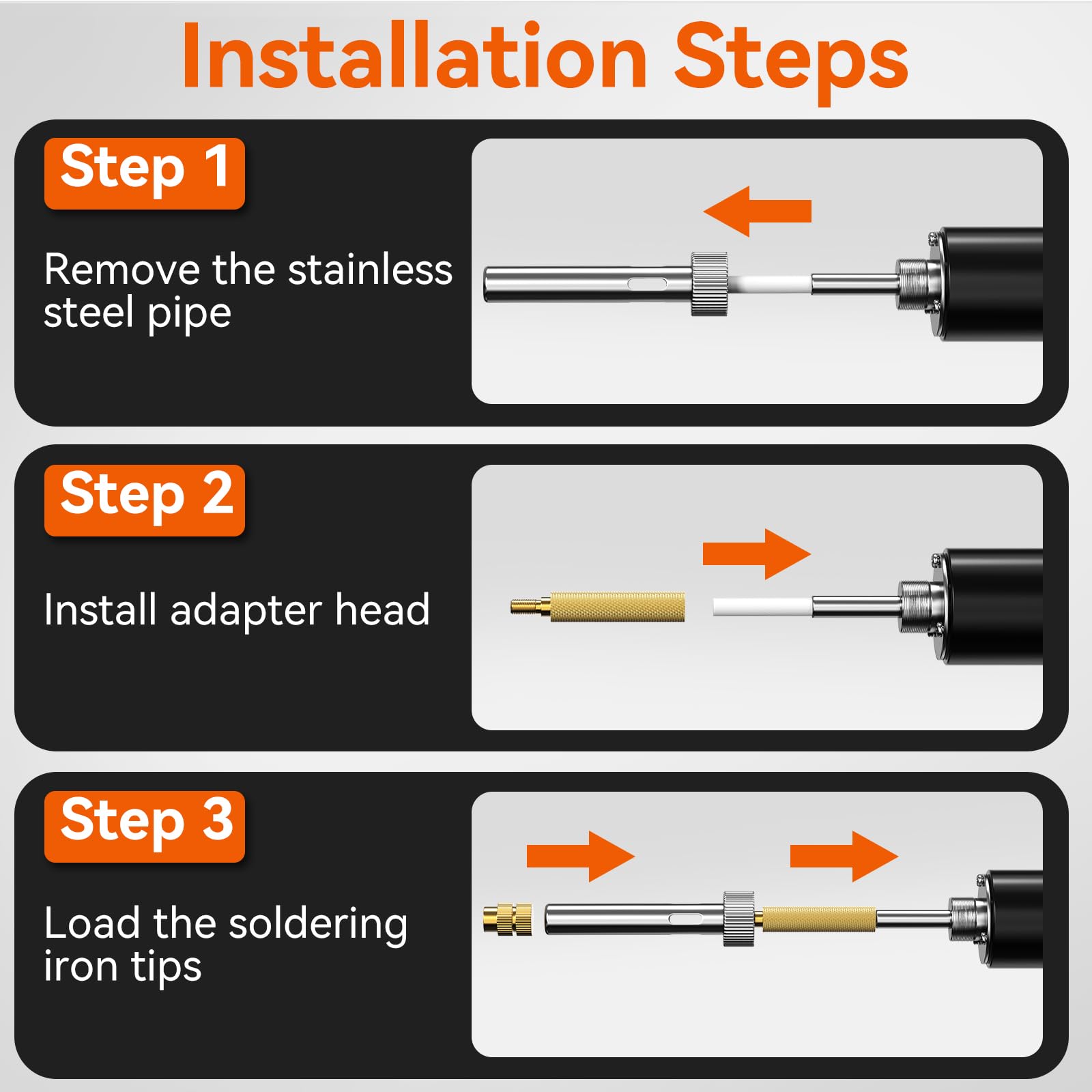 Installation Steps

Step 1

Remove the stainless steel pipe

Step 2

Install adapter head

Step 3

Load the soldering iron tips