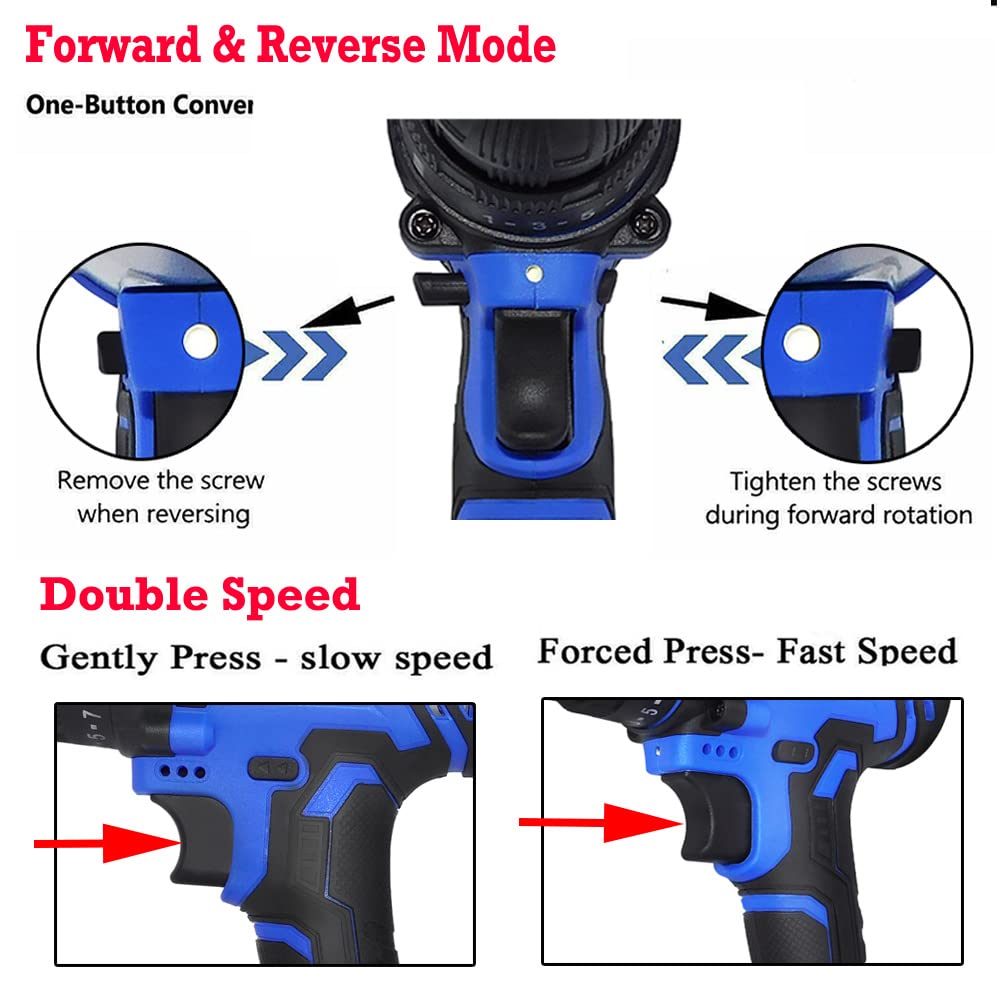 Forward & Reverse Mode

One-Button Conver

Remove the screw when reversing

Tighten the screws during forward rotation

Double Speed

Gently Press - slow speed

Forced Press- Fast Speed