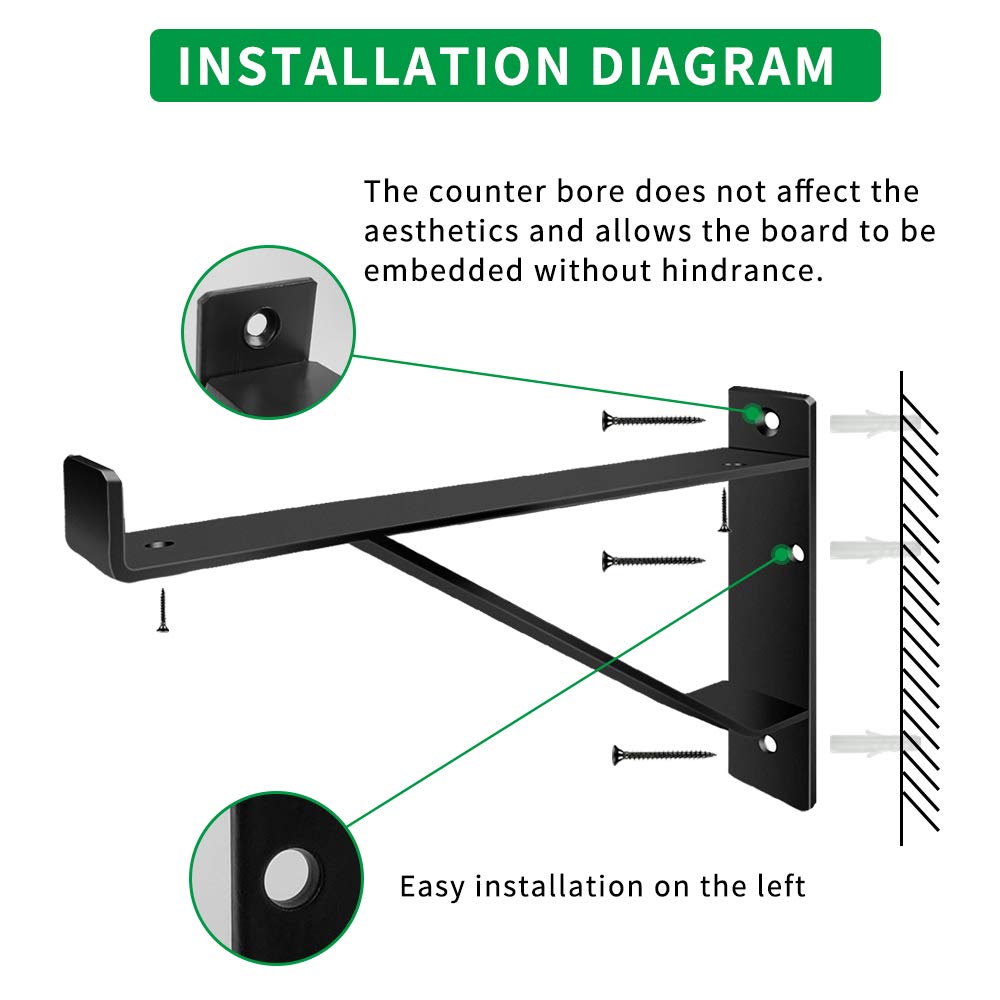 INSTALLATION DIAGRAM

The counter bore does not affect the aesthetics and allows the board to be embedded without hindrance.

Easy installation on the left