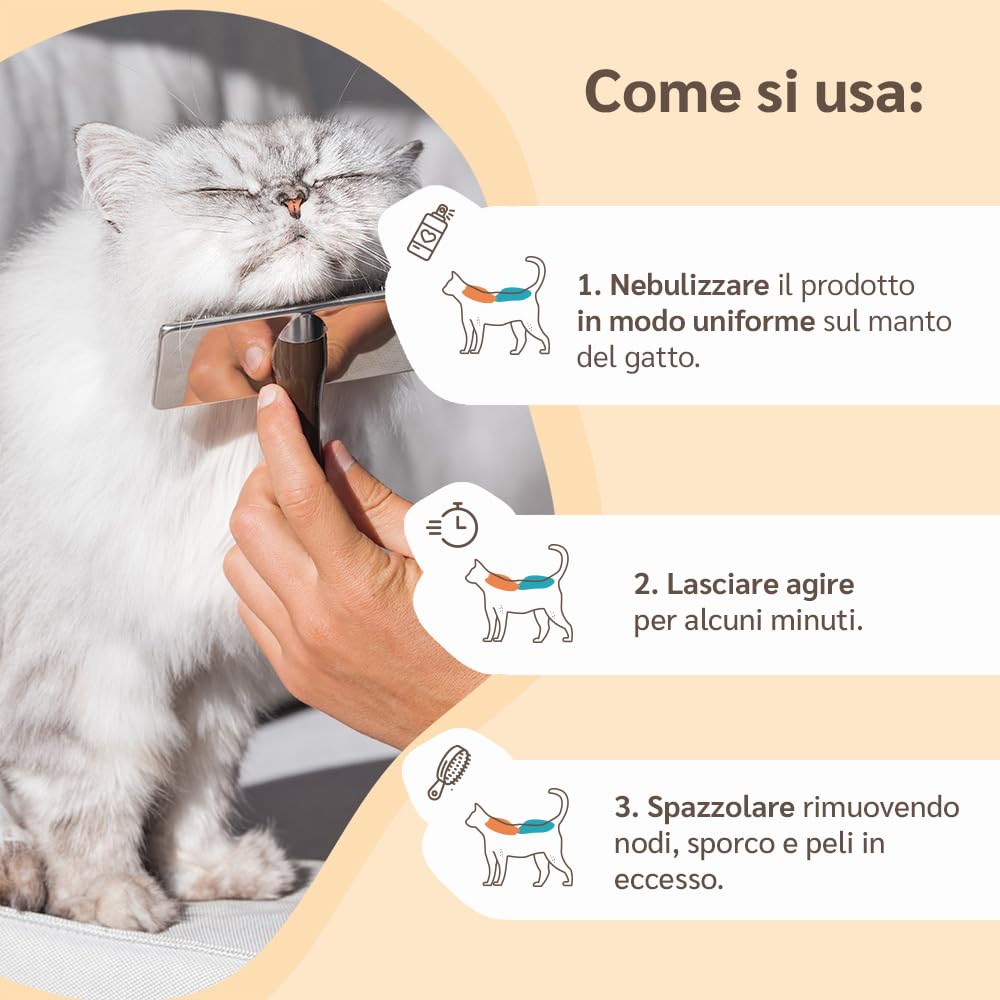 Come si usa:

1. Nebulizzare il prodotto in modo uniforme sul manto del gatto.

2. Lasciare agire per alcuni minuti.

3. Spazzolare rimuovendo nodi, sporco e peli in eccesso.