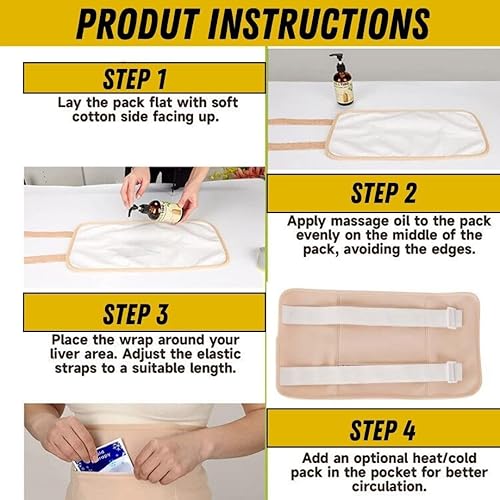 PRODUT INSTRUCTIONS

STEP 1
Lay the pack flat with soft cotton side facing up.

STEP 2
Apply massage oil to the pack evenly on the middle of the pack, avoiding the edges.

STEP 3
Place the wrap around your liver area. Adjust the elastic straps to a suitable length.

STEP 4
Add an optional heat/cold pack in the pocket for better circulation.