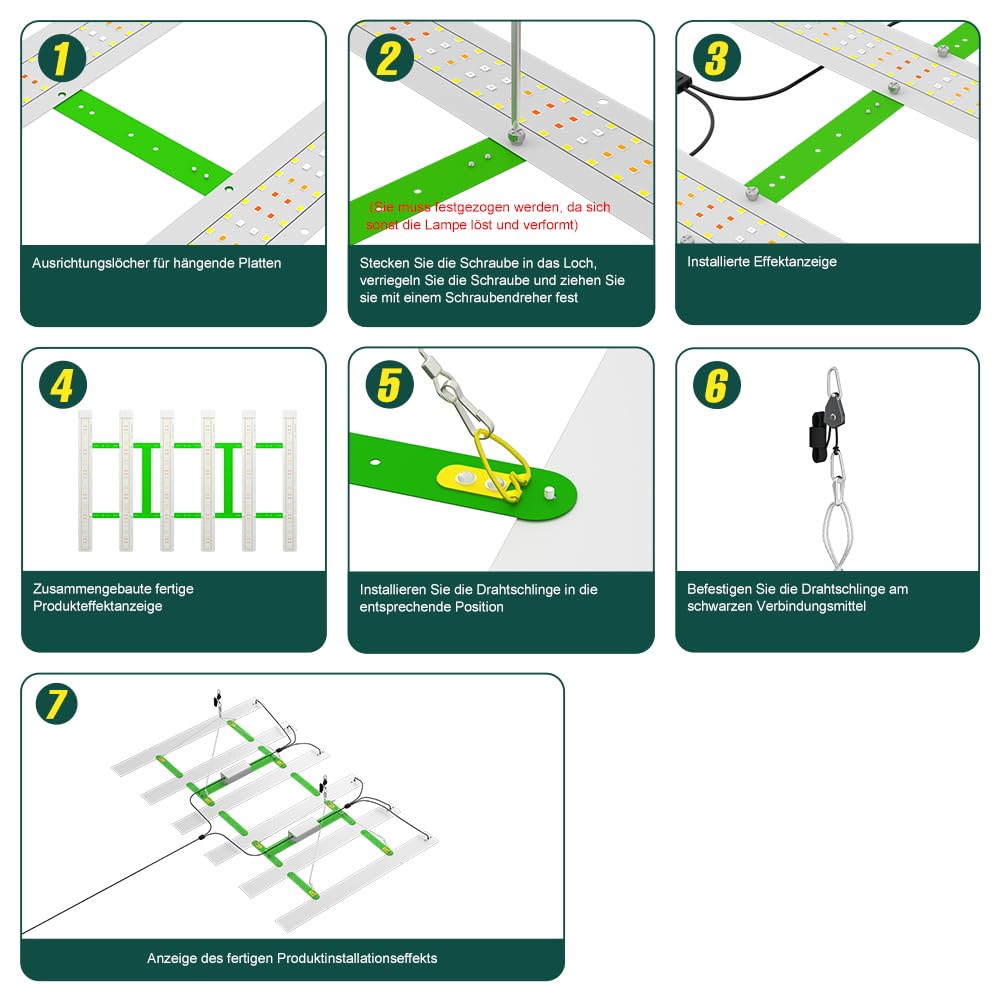 1

Ausrichtungslöcher für hängende Platten

2

(Sie muss festgezogen werden, da sich sonst die Lampe löst und verformt)

Stecken Sie die Schraube in das Loch, verriegeln Sie die Schraube und ziehen Sie sie mit einem Schraubendreher fest

3

Installierte Effektanzeige

4

Zusammengebaute fertige Produkteffektanzeige

5

Installieren Sie die Drahtschlinge in die entsprechende Position

6

Befestigen Sie die Drahtschlinge am schwarzen Verbindungsmittel

7

Anzeige des fertigen Produktinstallationseffekts